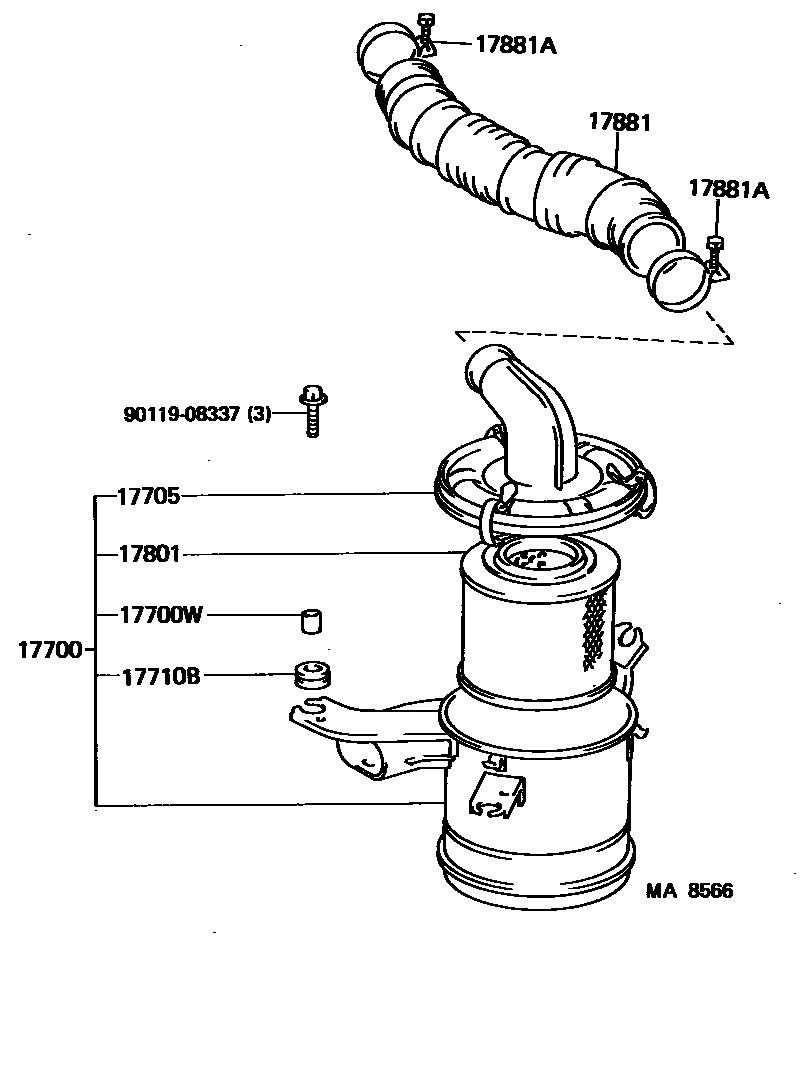 17881A

17881

17881A

90119-08337 (3)

17705

17801

17700W

17700

17710B

MA 8566