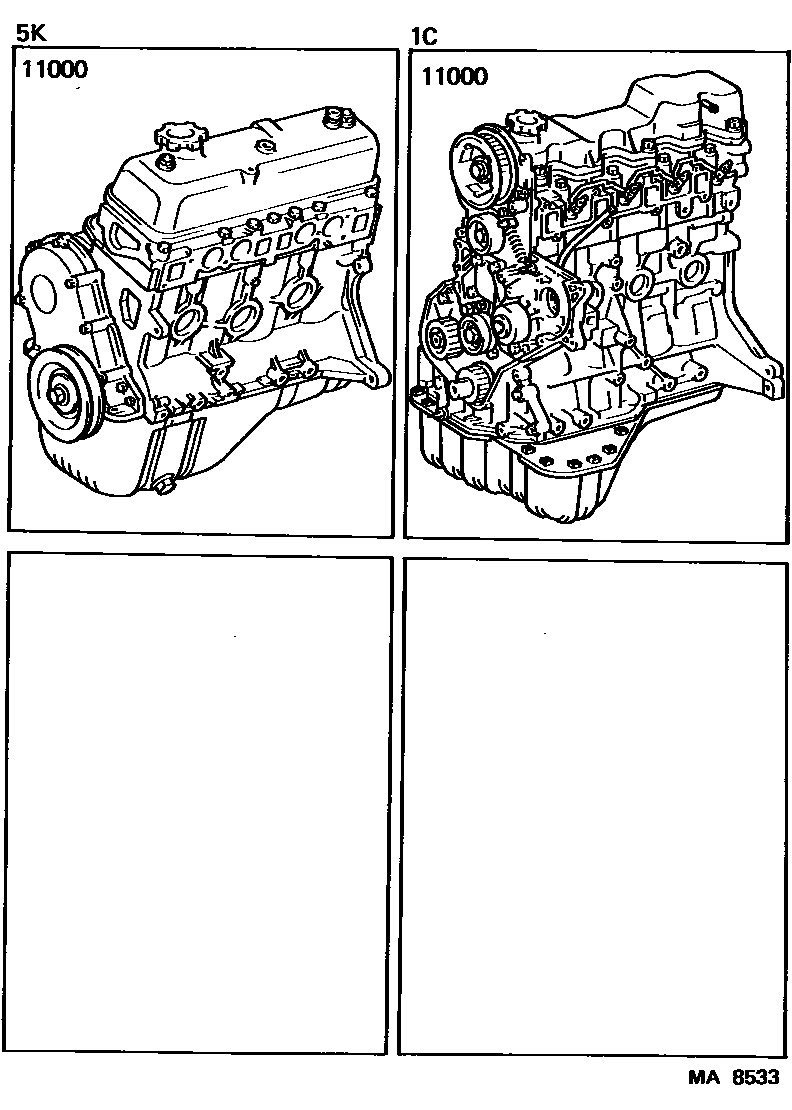 5K

11000

1C

11000

MA 8533