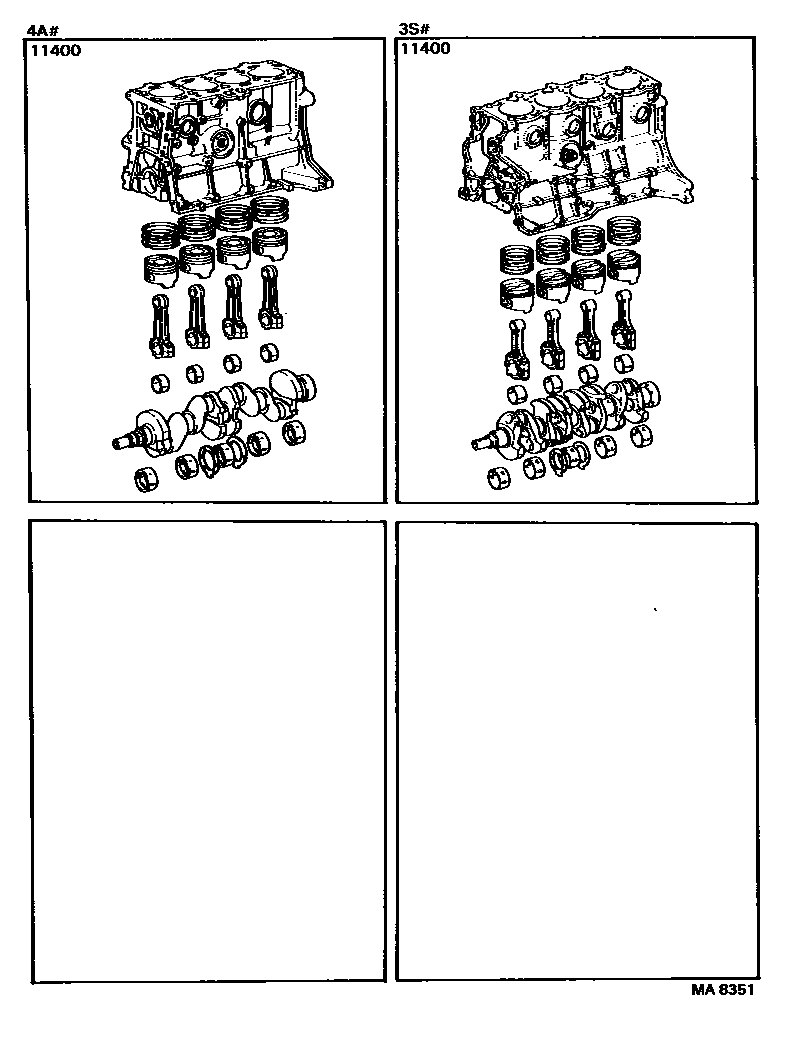 4A#
11400

3S#
11400

MA 8351