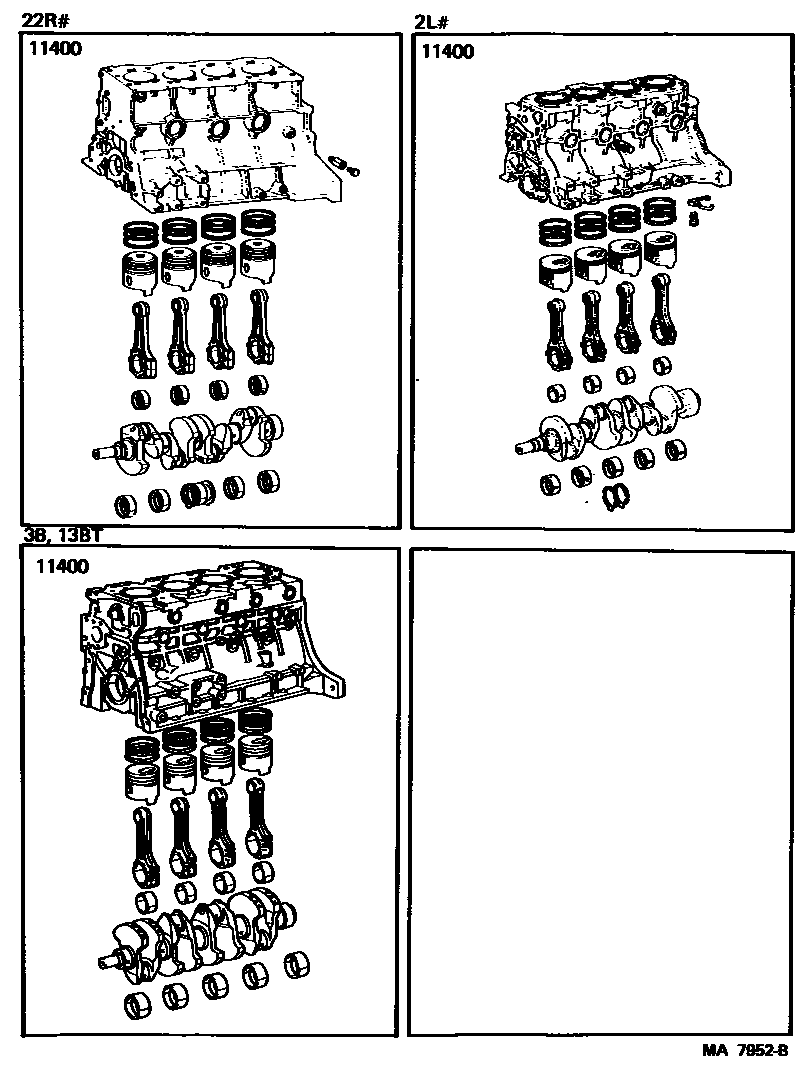 22R#

11400

2L#

11400

3B, 13BT

11400

MA 7952-B