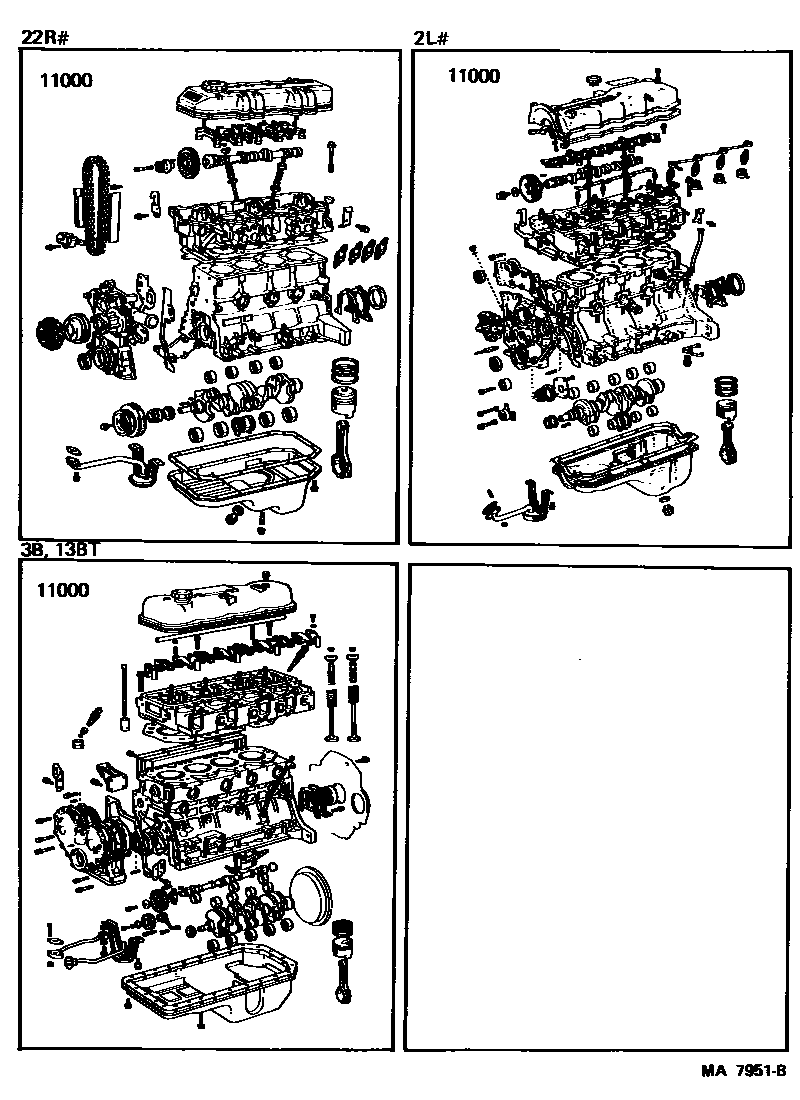 22R#

11000

2L#

11000

3B, 13BT

11000

MA 7951-B