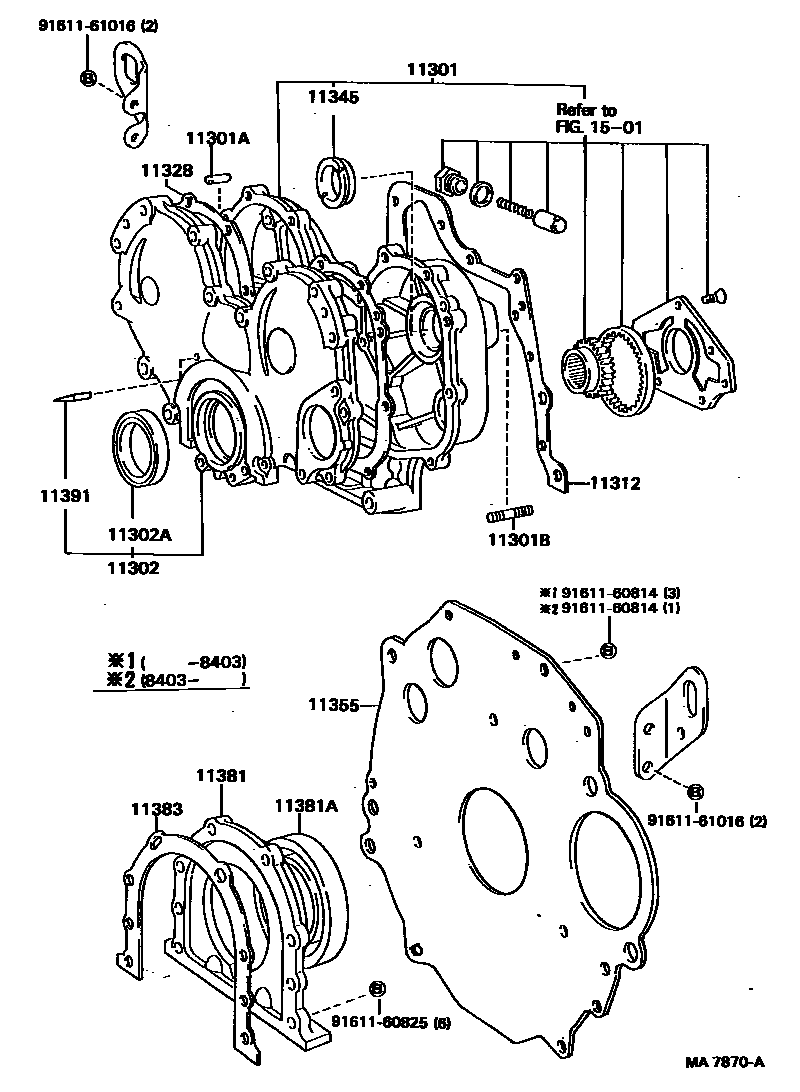 91611-61016 (2)

11301

11345

Refer to FIG. 15-01

11301A

11328

11391

11302A

11302

11312

11301B

※1 91611-60814 (3)
※2 91611-60814 (1)

※1 ( -8403)
※2 (8403- )

11355

11381

11383

11381A

91611-61016 (2)

91611-60825 (6)

MA 7870-A