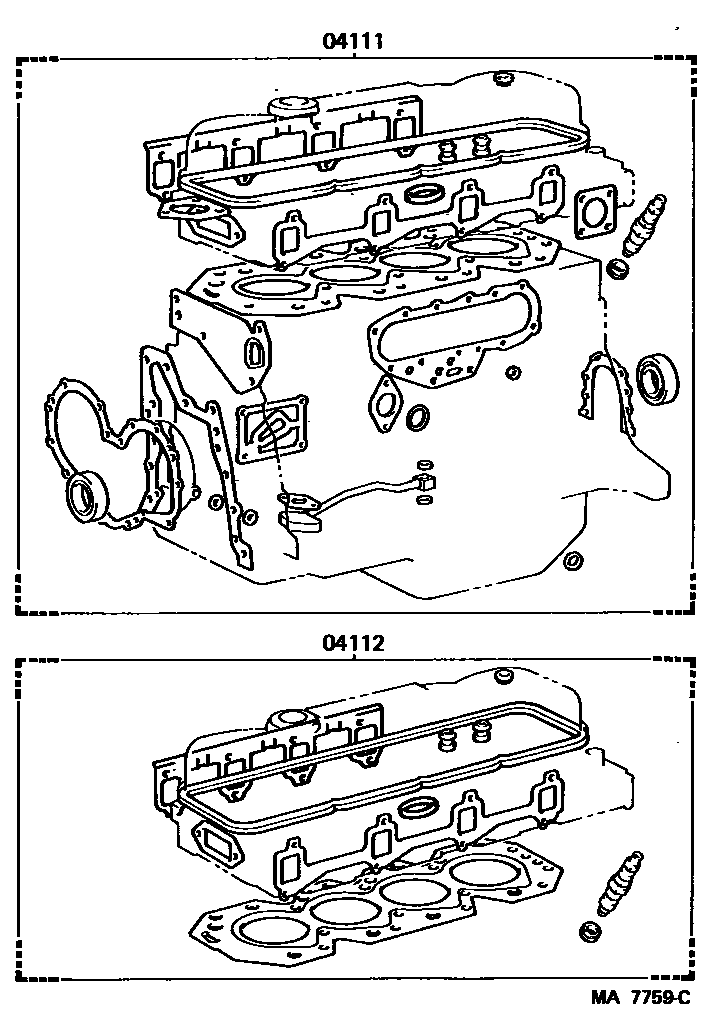 04111

04112

MA 7759-C