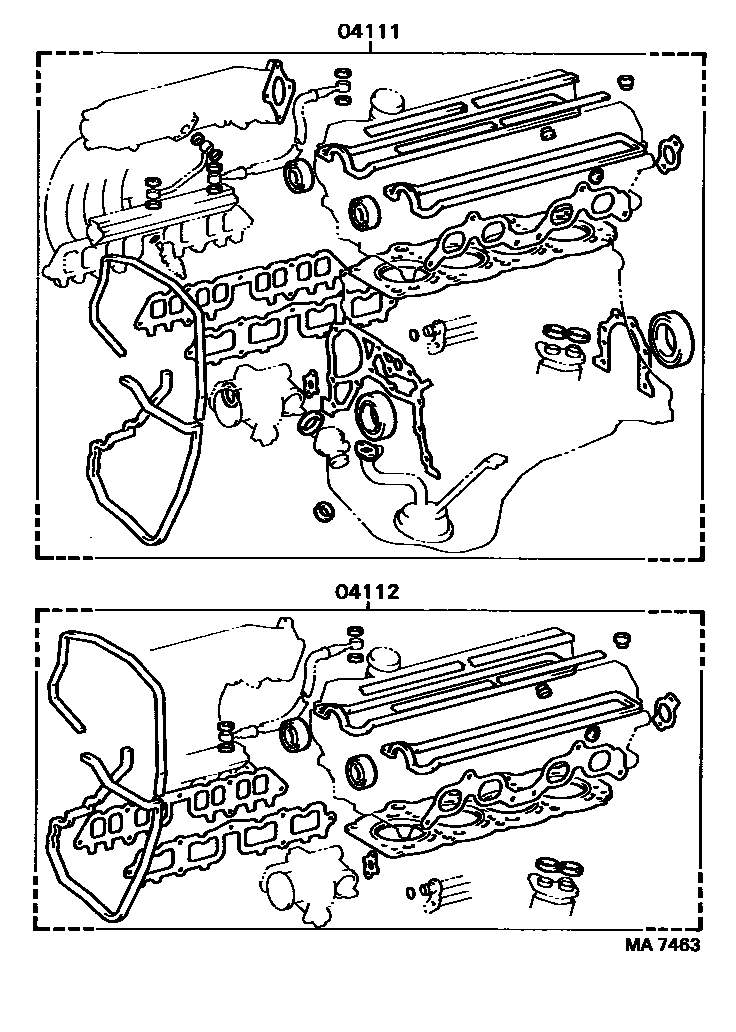 04111

04112

MA 7463