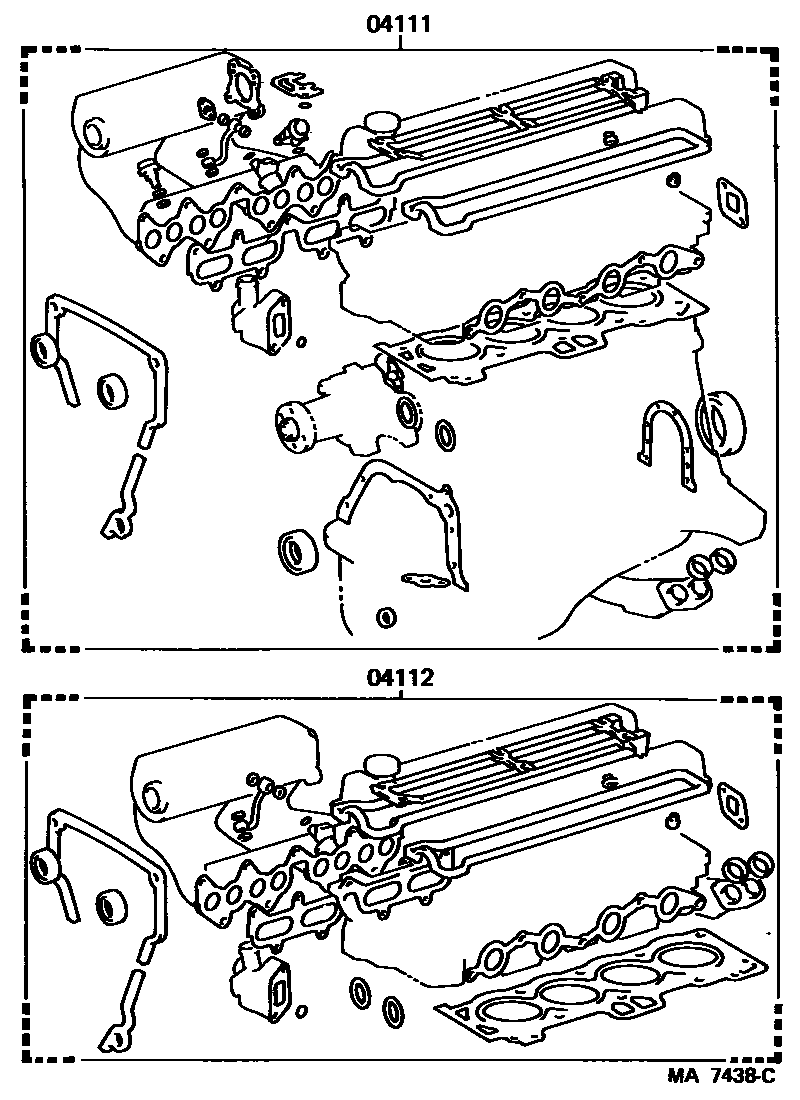 04111

04112

MA 7438-C