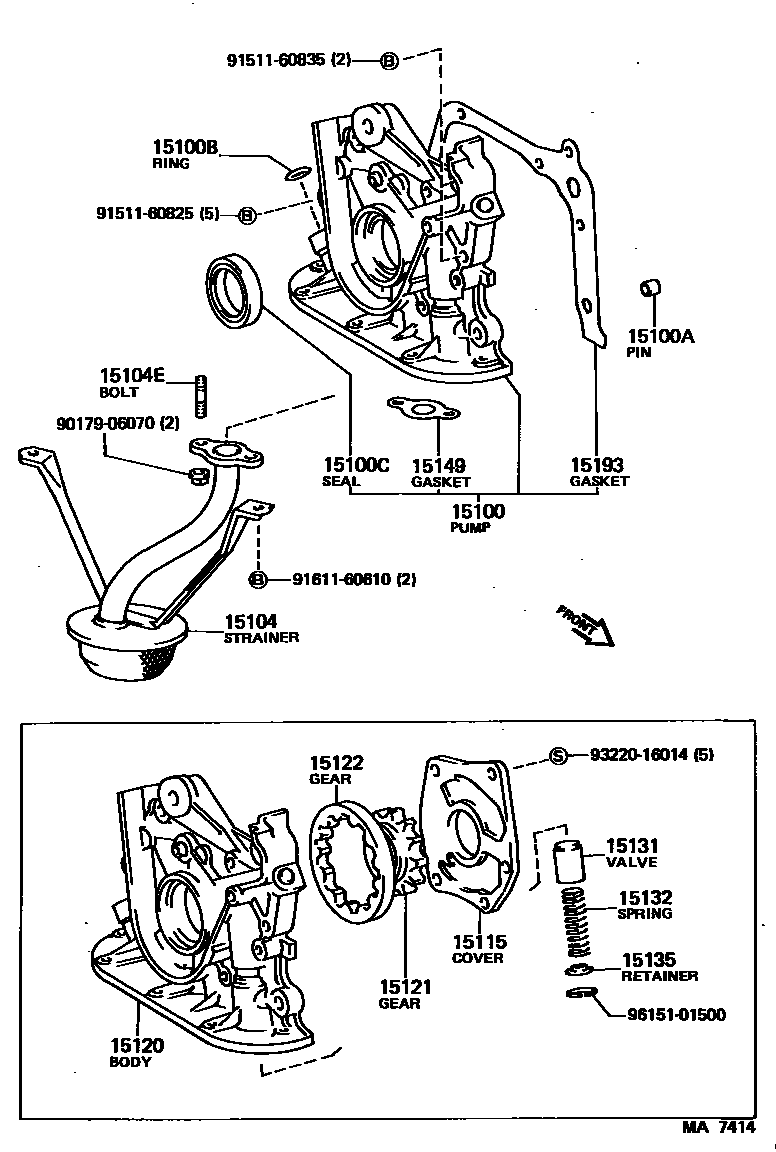 91511-60835 (2) B

15100B
RING

91511-60825 (5) B

15100A
PIN

15104E
BOLT

90179-06070 (2)

15100C
SEAL

15149
GASKET

15193
GASKET

15100
PUMP

B 91611-60610 (2)

15104
STRAINER

FRONT

15122
GEAR

S 93220-16014 (5)

15131
VALVE

15132
SPRING

15115
COVER

15135
RETAINER

15121
GEAR

96151-01500

15120
BODY

MA 7414