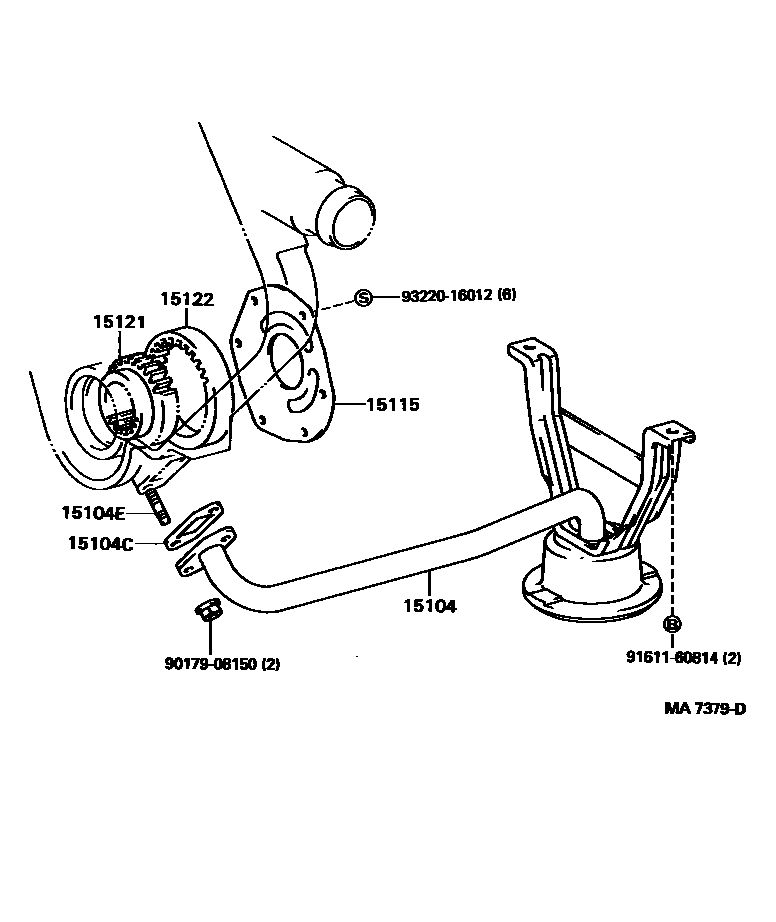 15122
15121
Ⓢ 93220-16012 (6)
15115
15104E
15104C
15104
90179-08150 (2)
Ⓑ
91611-60814 (2)
MA 7379-D