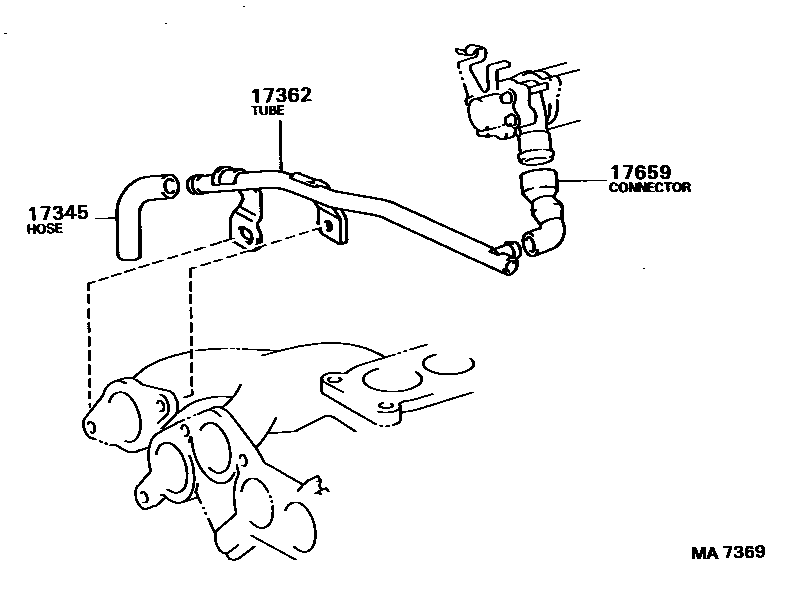 17362
TUBE

17659
CONNECTOR

17345
HOSE

MA 7369