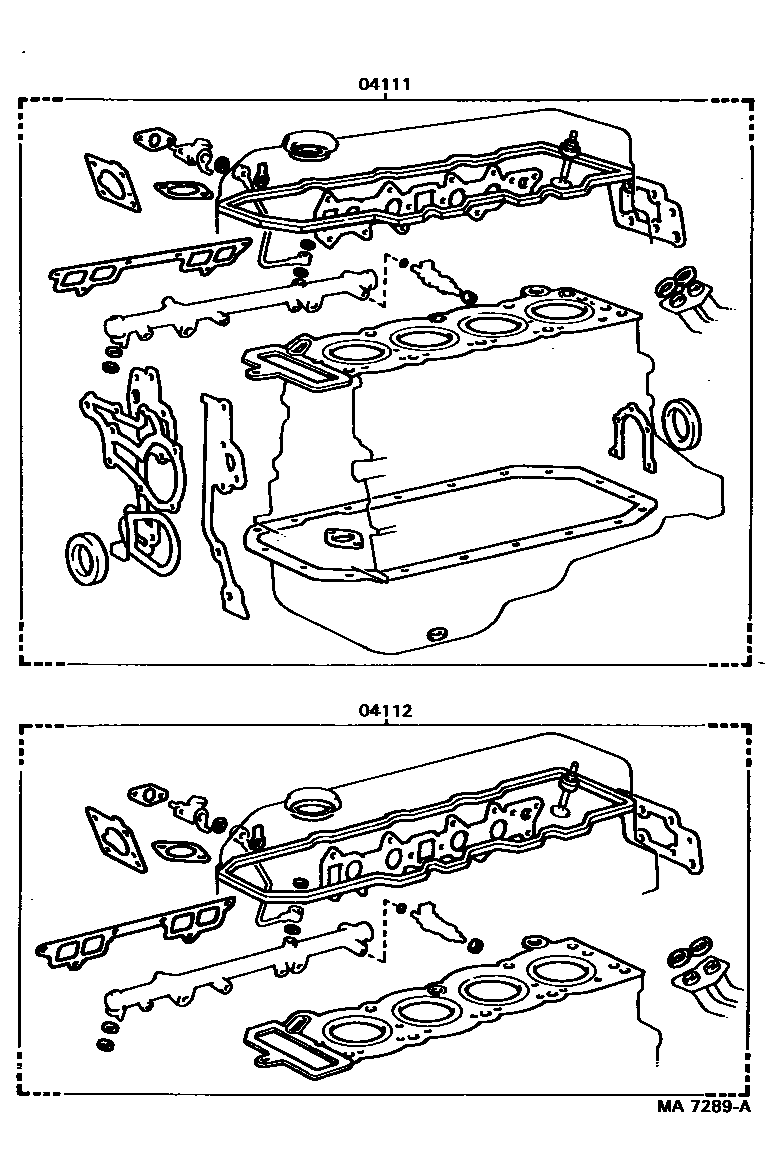 04111

04112

MA 7289-A