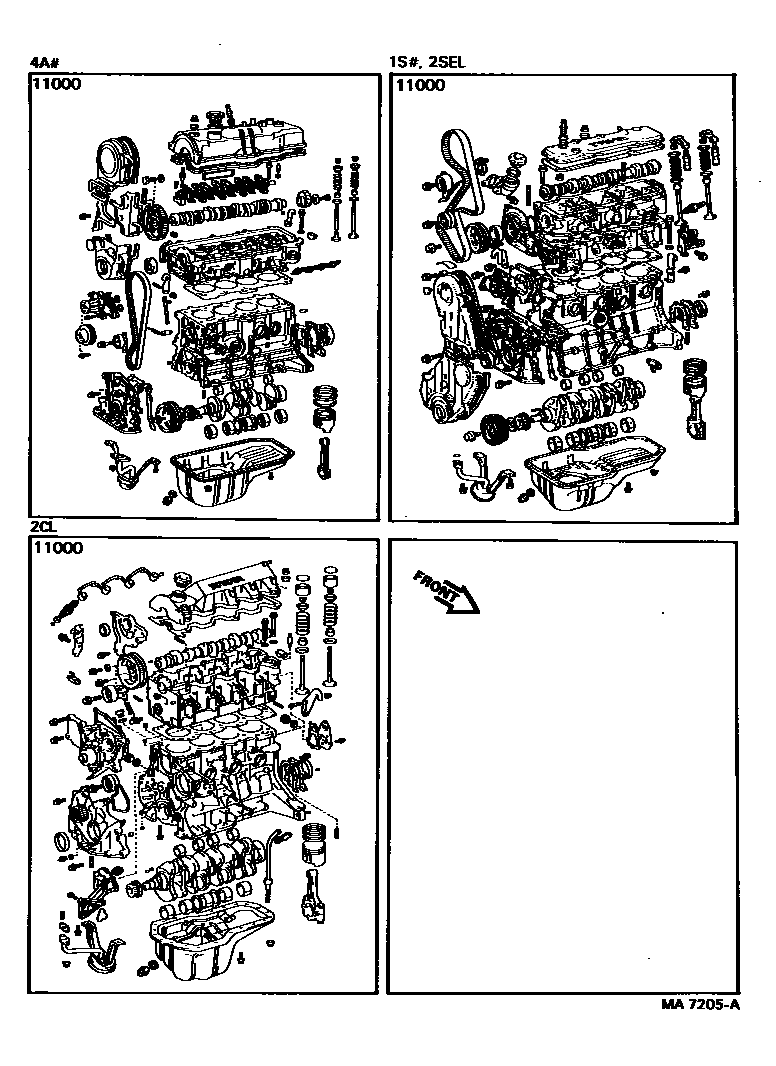 4A#

11000

1S#, 2SEL

11000

2CL

11000

FRONT

MA 7205-A