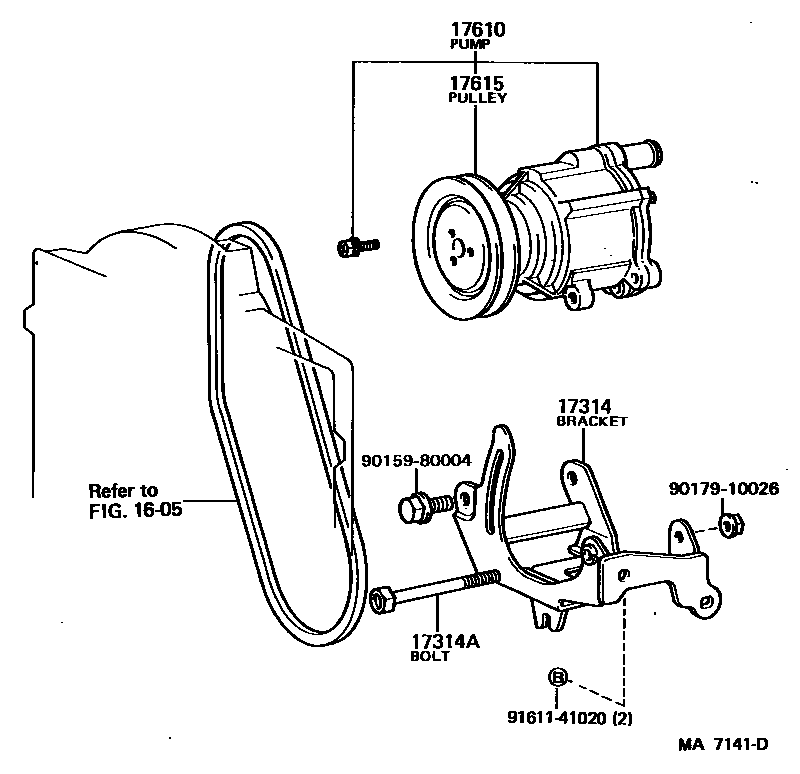 17610
PUMP
17615
PULLEY

17314
BRACKET

90159-80004

90179-10026

Refer to
FIG. 16-05

17314A
BOLT

B

91611-41020 (2)

MA 7141-D