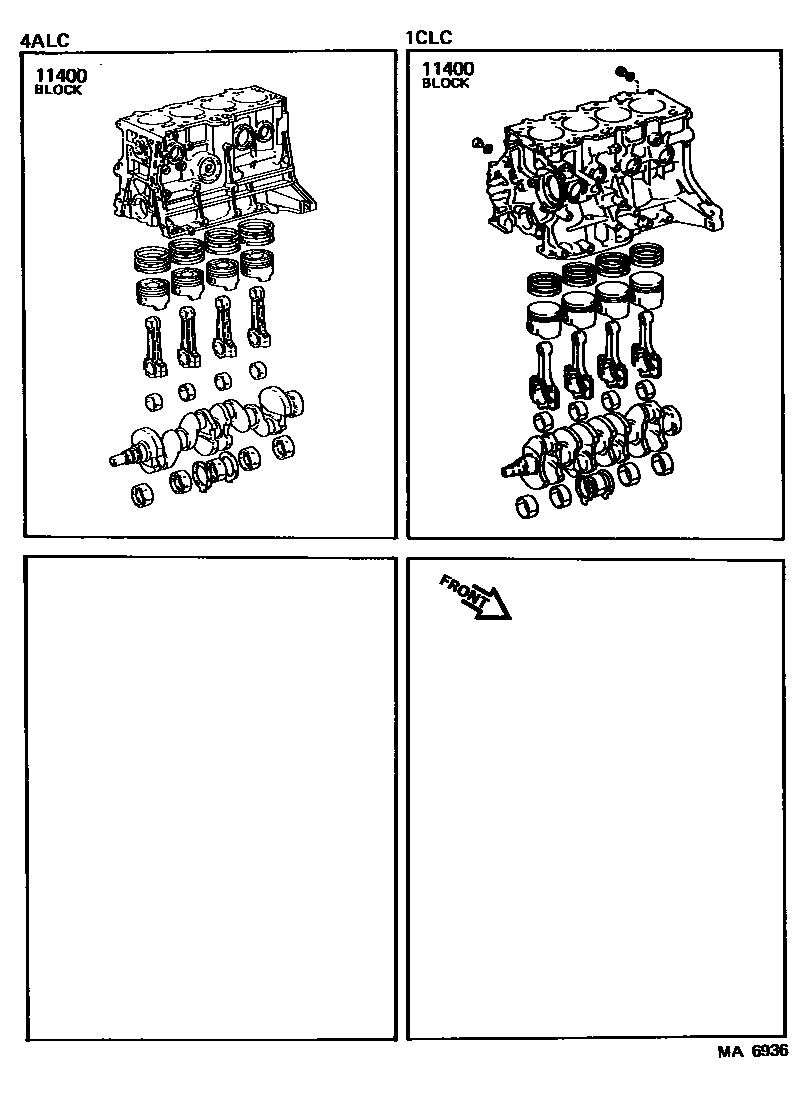 4ALC

11400
BLOCK

1CLC

11400
BLOCK

FRONT

MA 6936