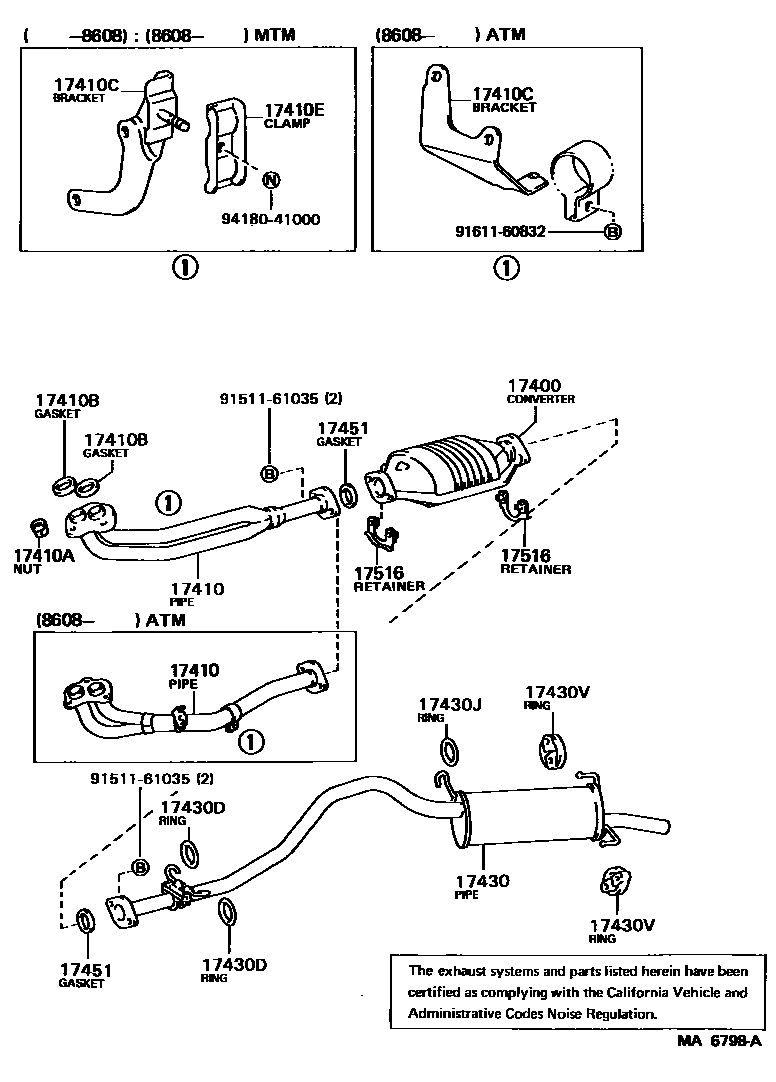 ( –8608) : (8608– ) MTM

17410C
BRACKET

17410E
CLAMP

N

94180-41000

①

(8608– ) ATM

17410C
BRACKET

91611-60832

B

①

17410B
GASKET

17410B
GASKET

91511-61035 (2)

B

17451
GASKET

17400
CONVERTER

①

17410A
NUT

17410
PIPE

17516
RETAINER

17516
RETAINER

(8608– ) ATM

17410
PIPE

①

17430J
RING

17430V
RING

91511-61035 (2)

17430D
RING

B

17430
PIPE

17430V
RING

17451
GASKET

17430D
RING

The exhaust systems and parts listed herein have been certified as complying with the California Vehicle and Administrative Codes Noise Regulation.

MA 6798-A