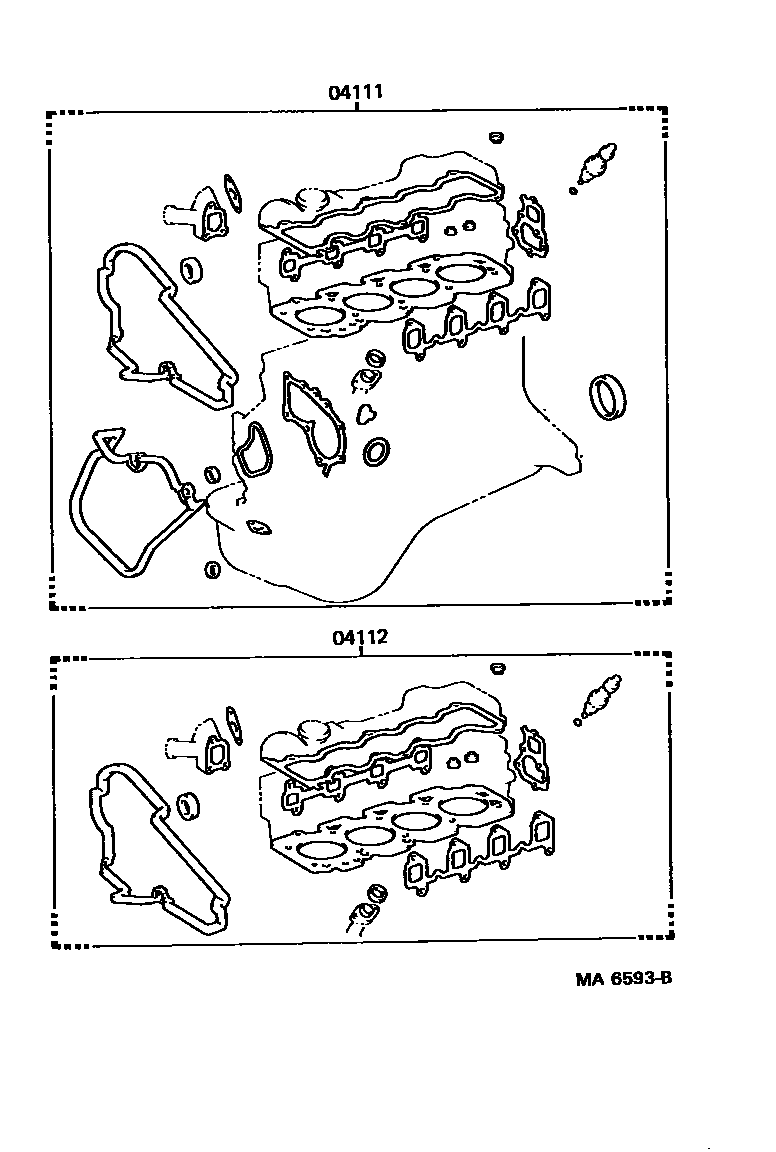 04111

04112

MA 6593-B