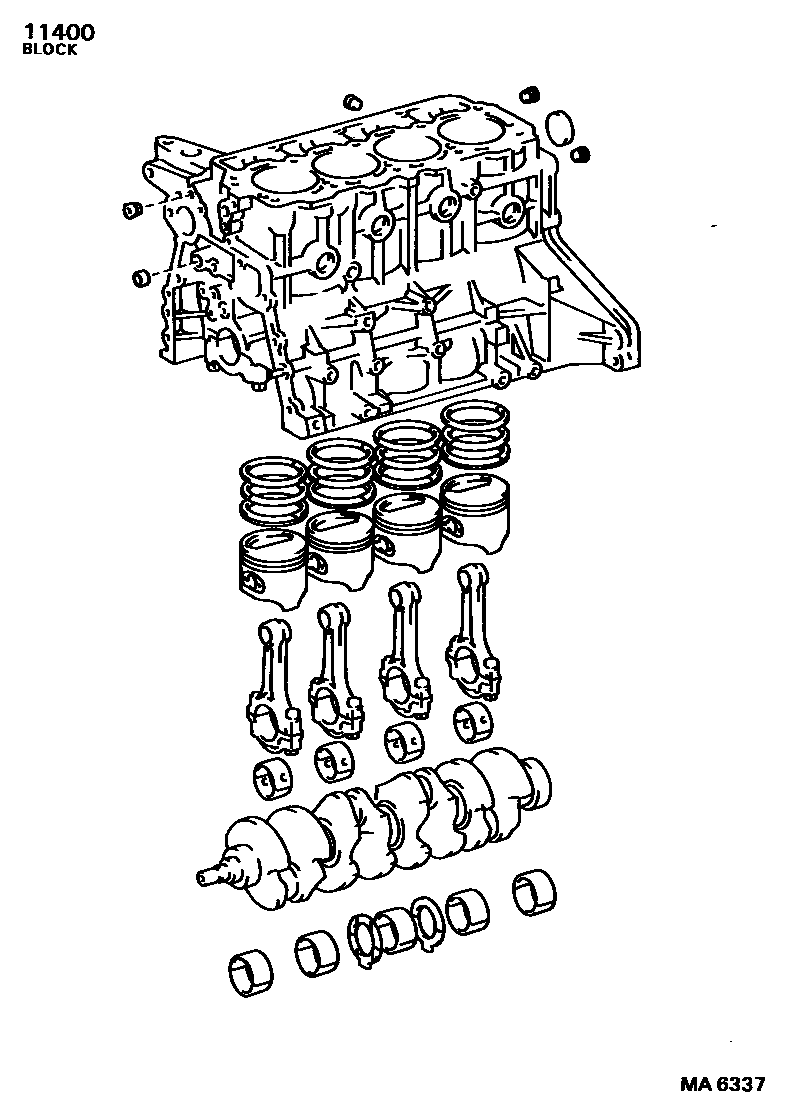 11400
BLOCK

MA 6337