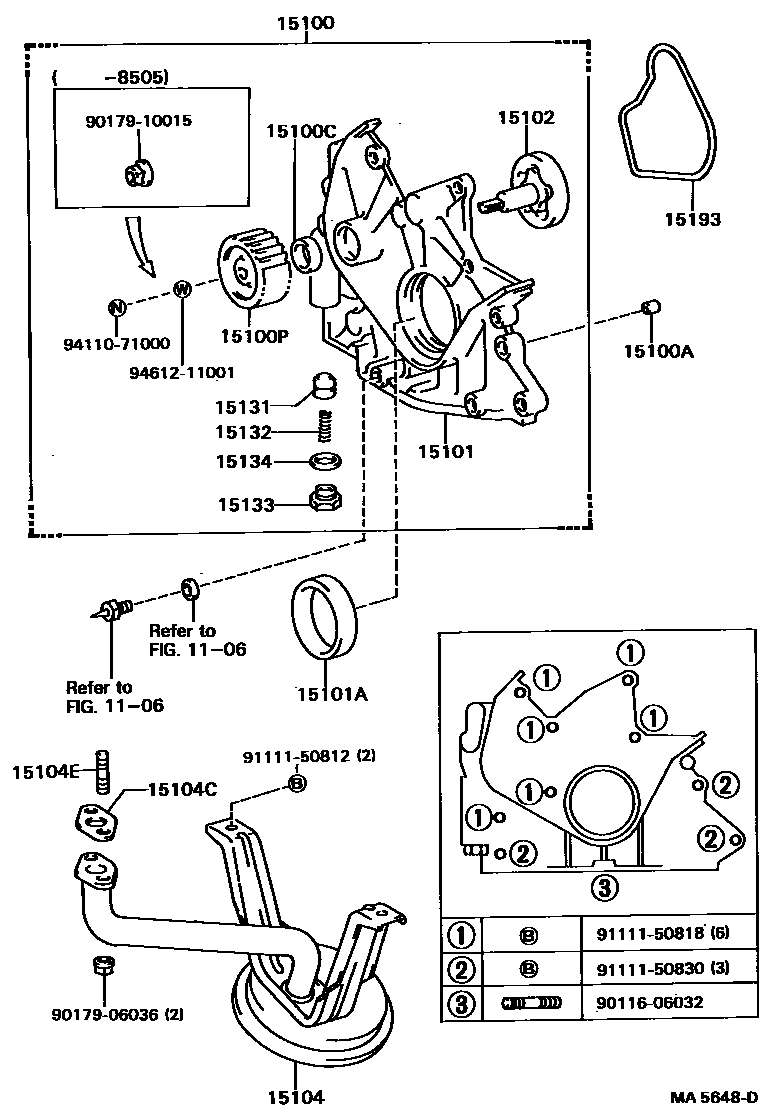 15100

( -8505)

90179-10015

15100C

15102

15193

N

W

94110-71000

94612-11001

15100P

15100A

15131

15132

15134

15133

15101

Refer to FIG. 11-06

Refer to FIG. 11-06

15101A

15104E

15104C

91111-50812 (2)

B

90179-06036 (2)

15104

①

①

①

①

①

①

②

②

②

③

| ① | B | 91111-50818 (6) |
|---|---|---|
| ② | B | 91111-50830 (3) |
| ③ | | 90116-06032 |

MA 5648-D