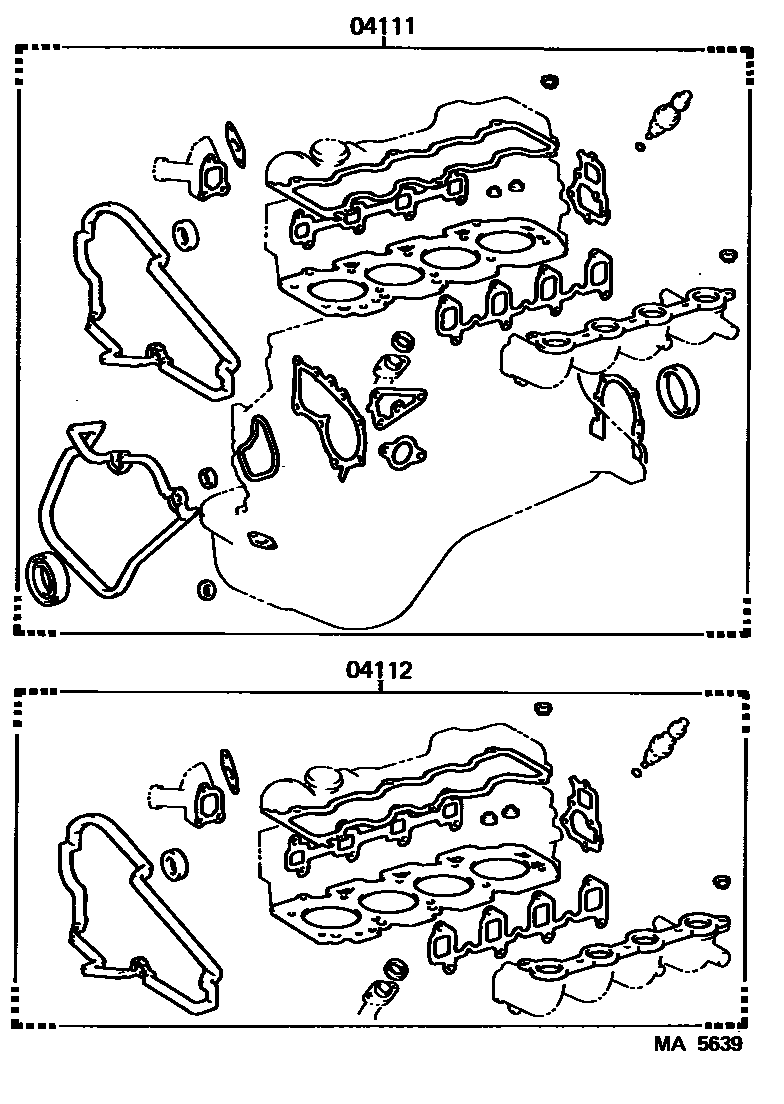 04111

04112

MA 5639