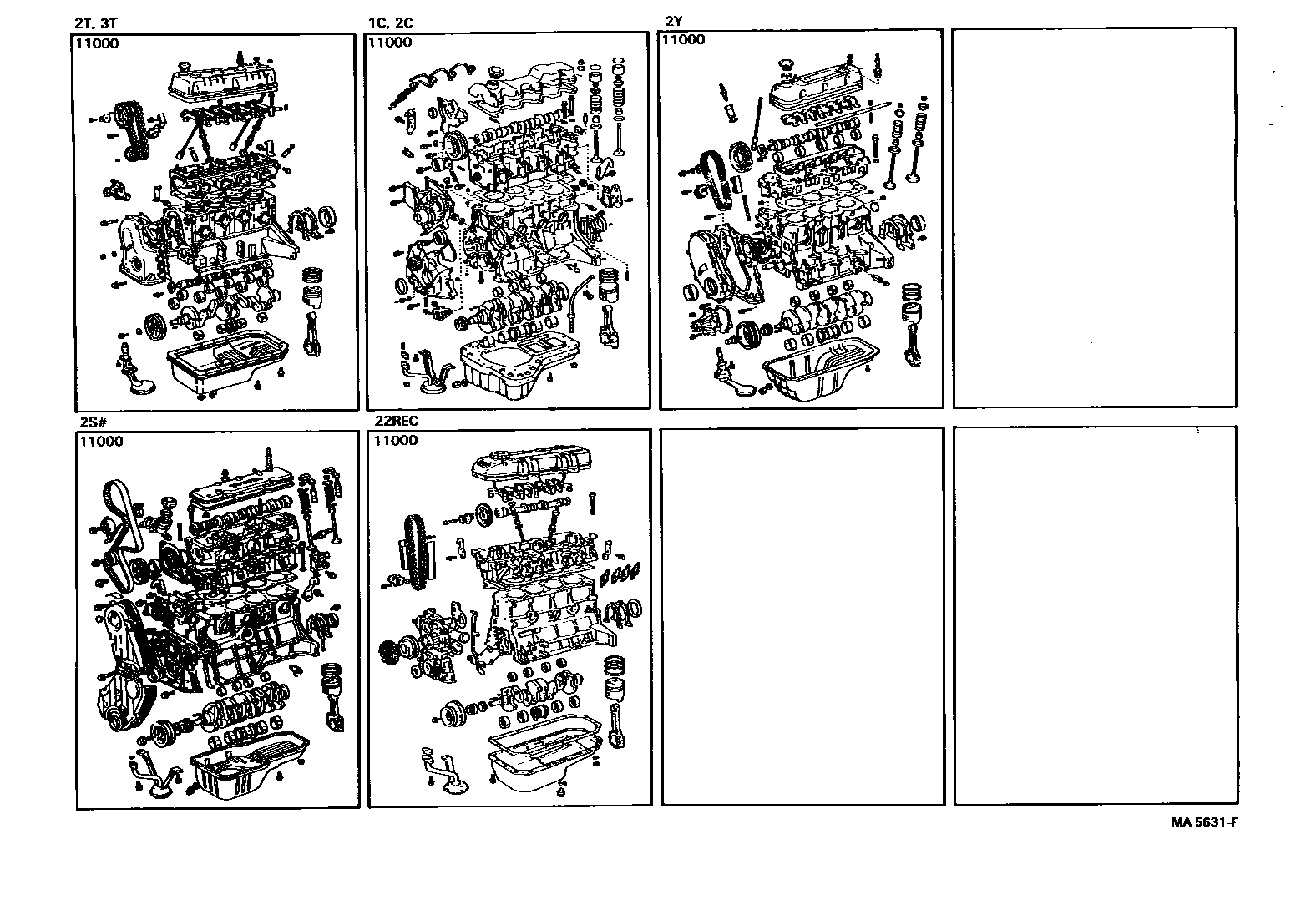 2T, 3T
11000

1C, 2C
11000

2Y
11000

2S#
11000

22REC
11000

MA 5631-F