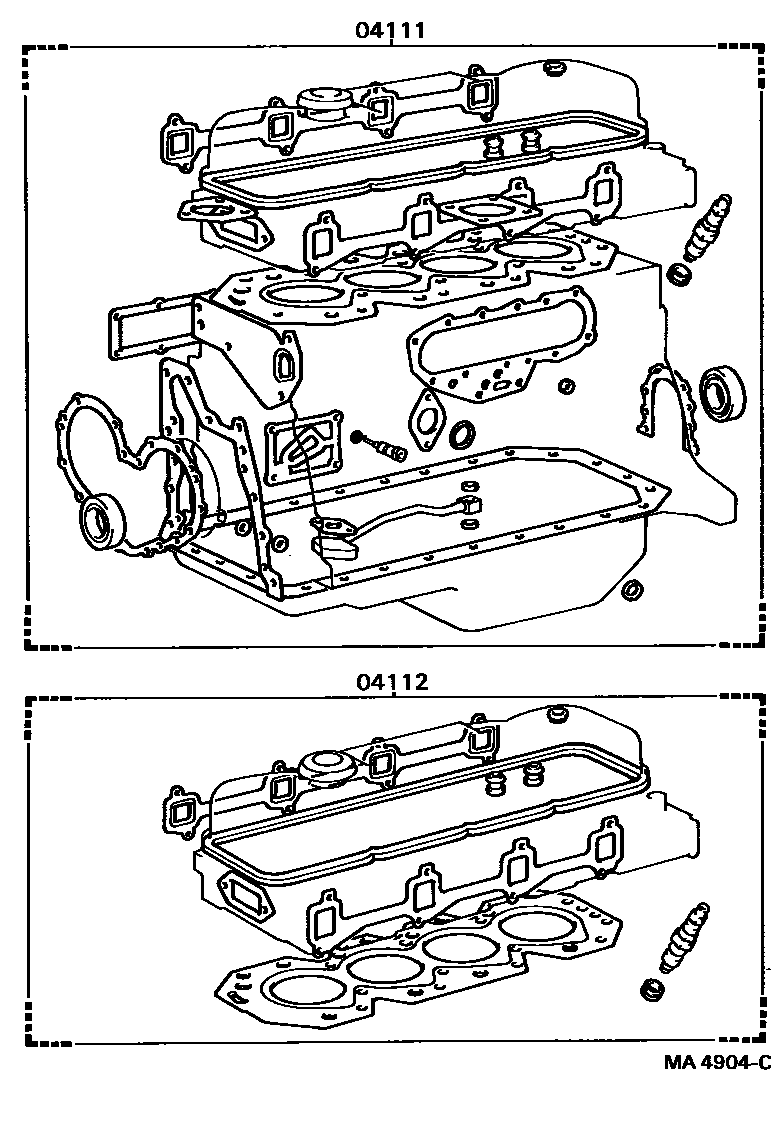 04111

04112

MA 4904-C