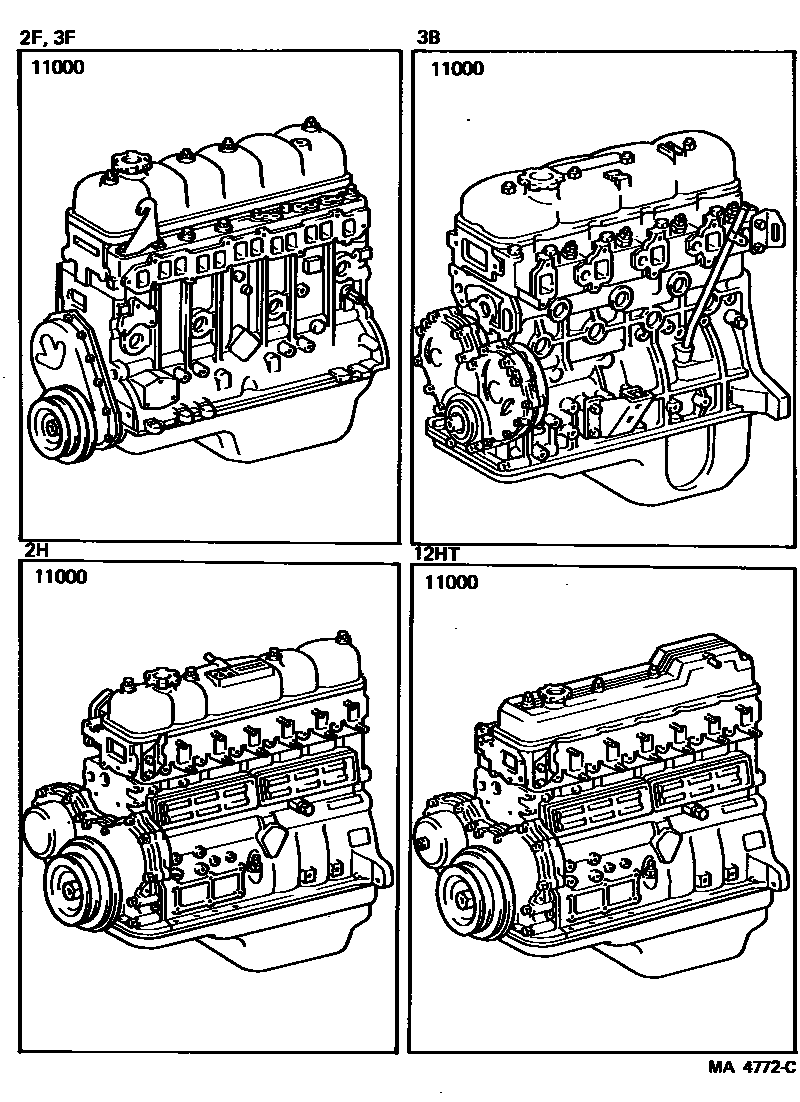 2F, 3F
11000

3B
11000

2H
11000

12HT
11000

MA 4772-C