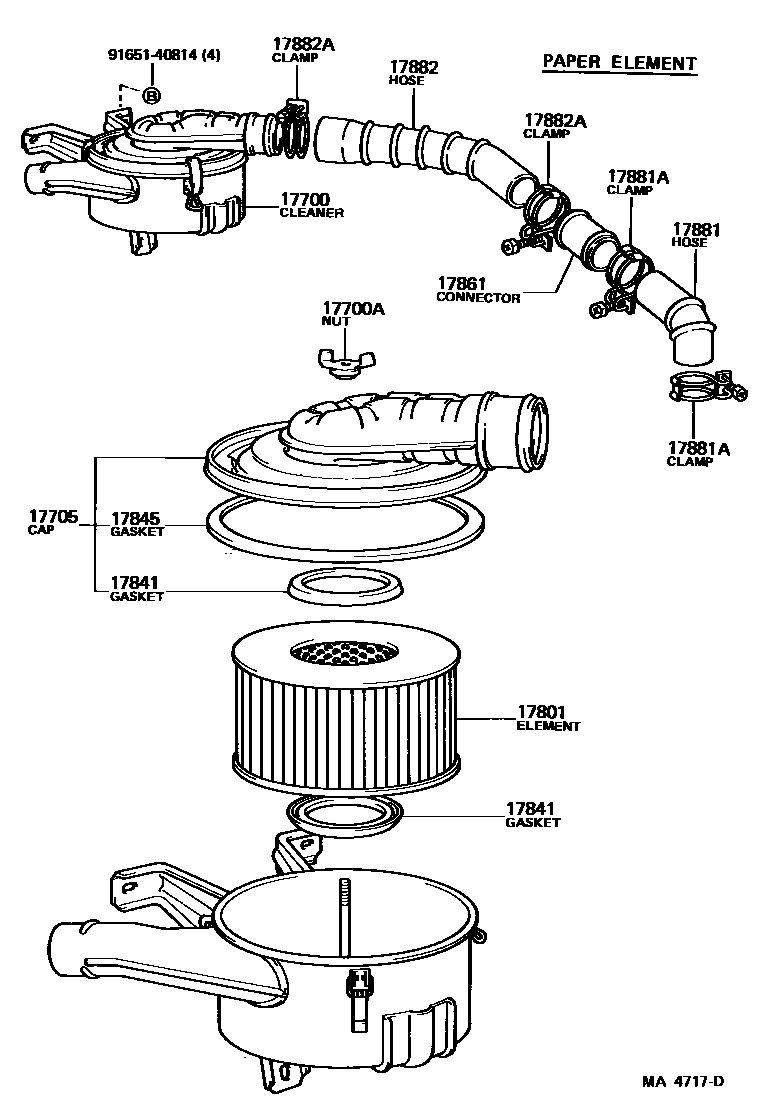 PAPER ELEMENT

91651-40814 (4)
B

17882A
CLAMP

17882
HOSE

17882A
CLAMP

17881A
CLAMP

17881
HOSE

17700
CLEANER

17861
CONNECTOR

17700A
NUT

17881A
CLAMP

17705
CAP

17845
GASKET

17841
GASKET

17801
ELEMENT

17841
GASKET

MA 4717-D