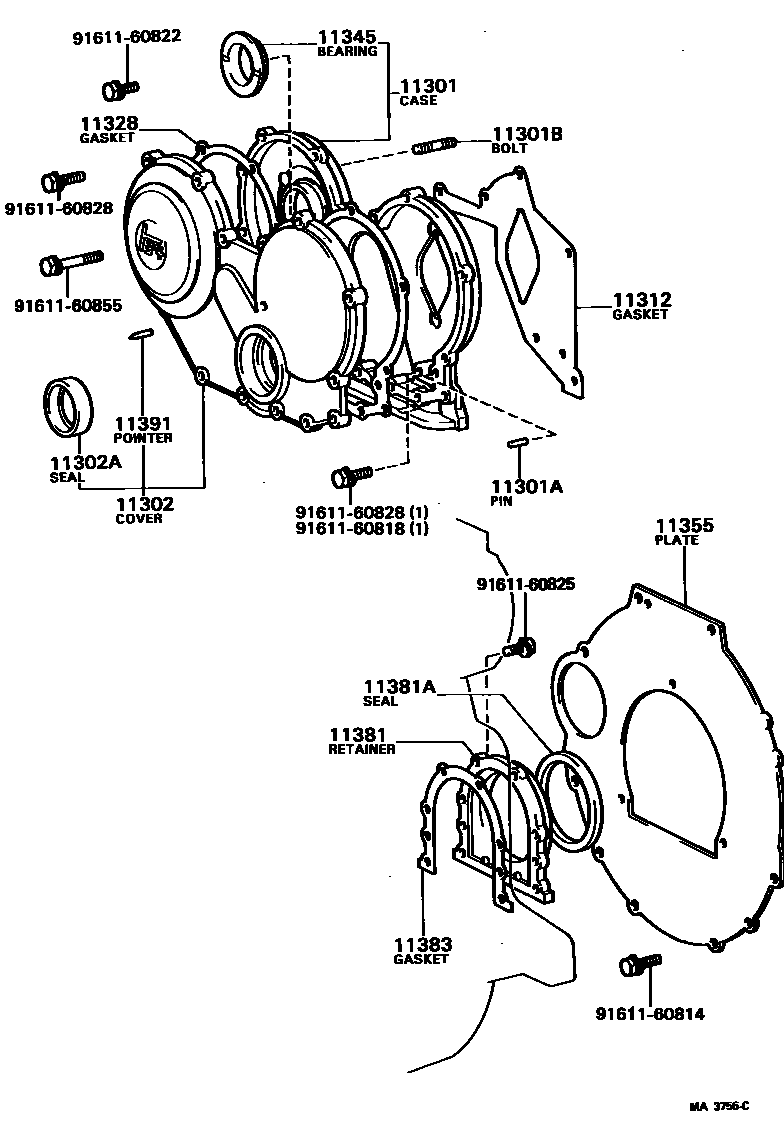 91611-60822

11345
BEARING

11301
CASE

11328
GASKET

11301B
BOLT

91611-60828

91611-60855

11312
GASKET

11391
POINTER

11302A
SEAL

11302
COVER

91611-60828 (1)
91611-60818 (1)

11301A
PIN

11355
PLATE

91611-60825

11381A
SEAL

11381
RETAINER

11383
GASKET

91611-60814

MA 3756-C