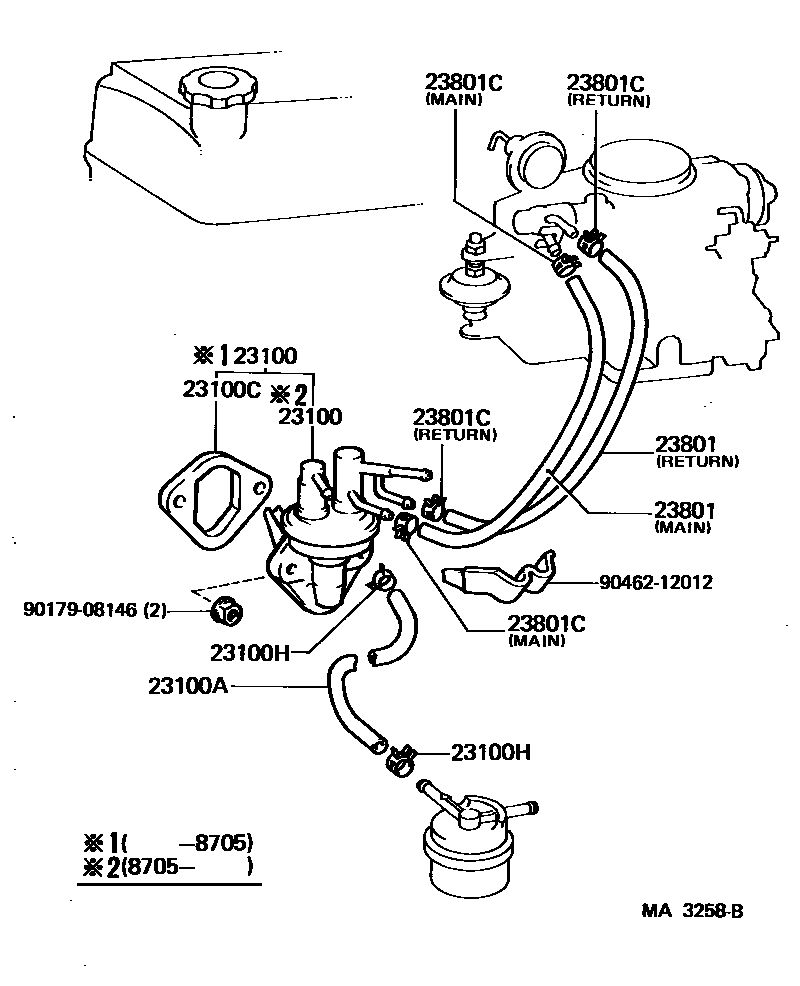 23801C
(MAIN)
23801C
(RETURN)
※1 23100
23100C
※2
23100
23801C
(RETURN)
23801
(RETURN)
23801
(MAIN)
90462-12012
90179-08146 (2)
23801C
(MAIN)
23100H
23100A
23100H
※1(　　-8705)
※2(8705-　　)
MA 3258-B