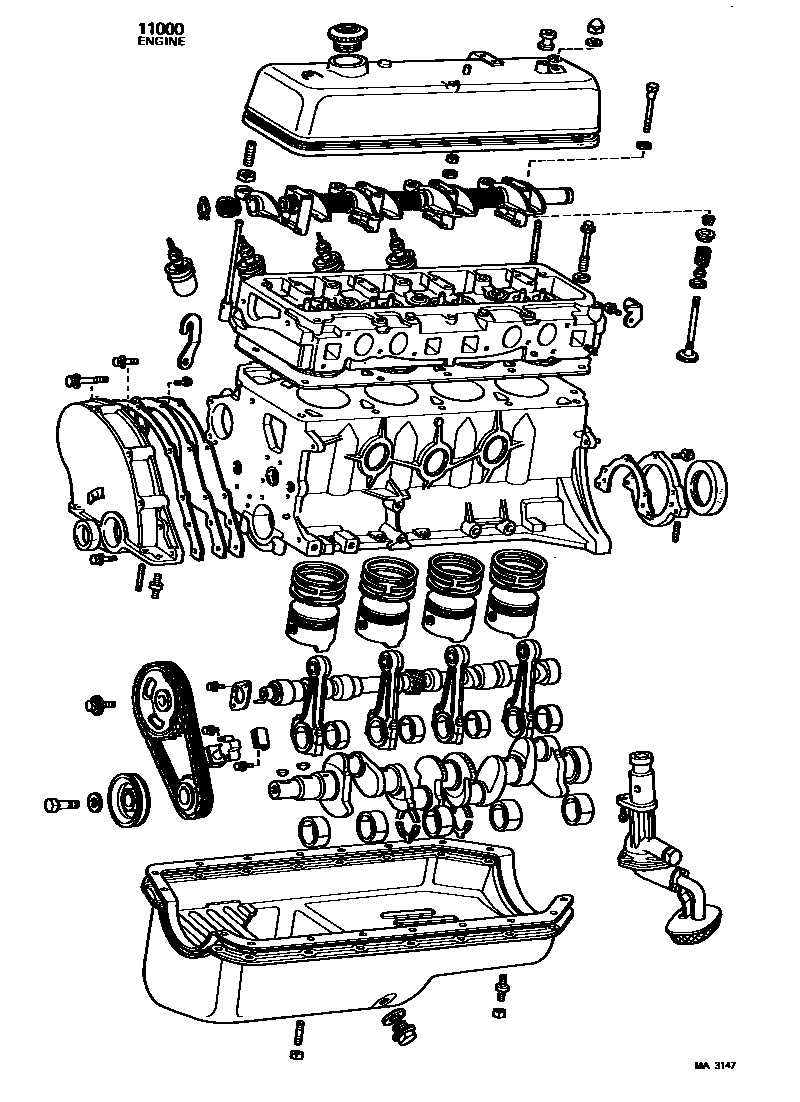 11000
ENGINE

MA 3147