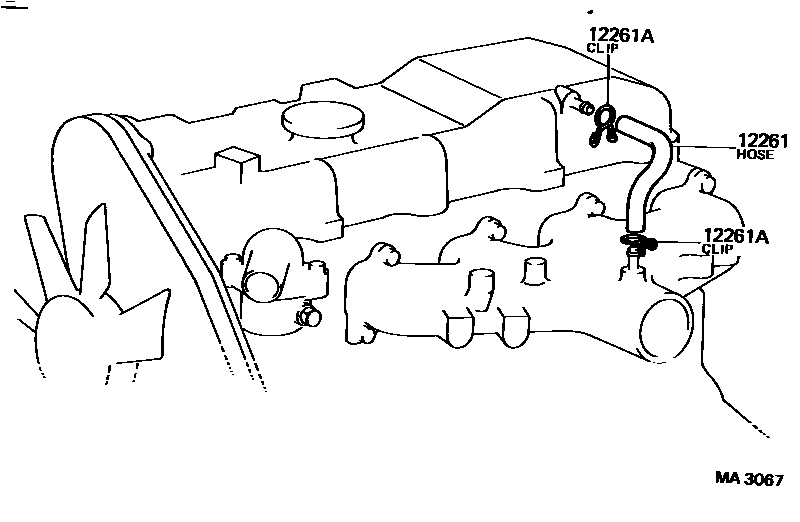 12261A
CLIP

12261
HOSE

12261A
CLIP

MA 3067