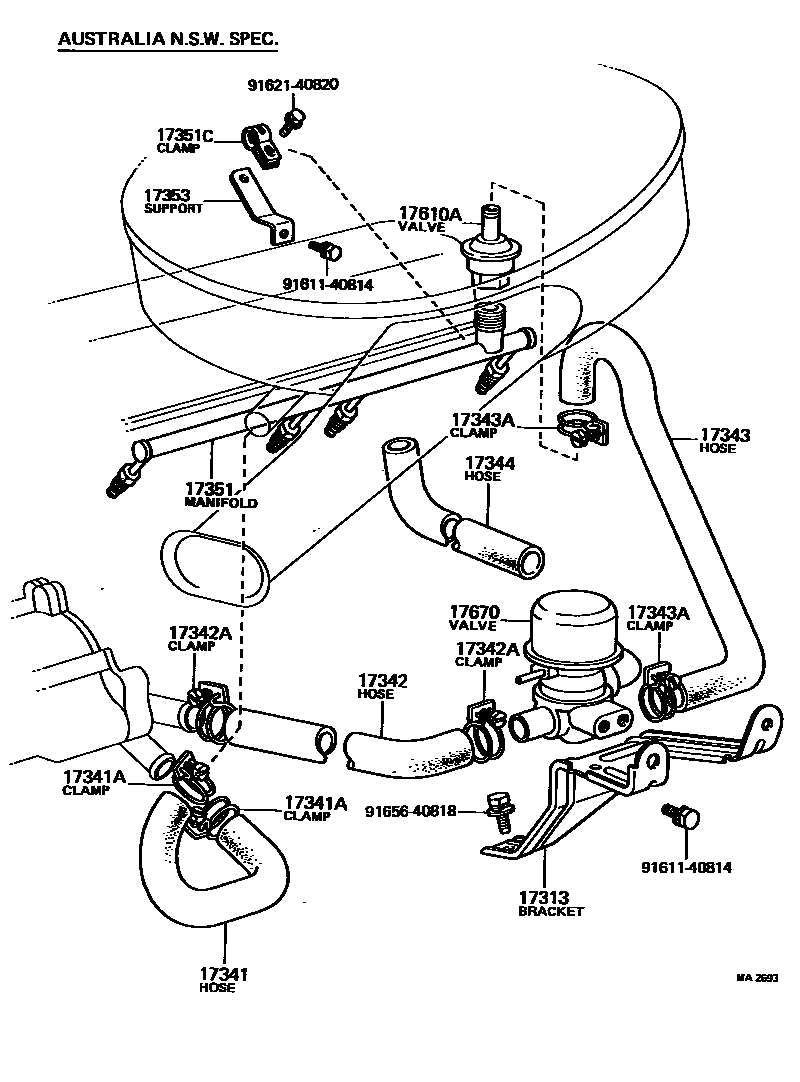 AUSTRALIA N.S.W. SPEC.

91621-40820

17351C
CLAMP

17353
SUPPORT

17610A
VALVE

91611-40814

17343A
CLAMP

17343
HOSE

17344
HOSE

17351
MANIFOLD

17670
VALVE

17343A
CLAMP

17342A
CLAMP

17342A
CLAMP

17342
HOSE

17341A
CLAMP

17341A
CLAMP

91656-40818

91611-40814

17313
BRACKET

17341
HOSE

MA 2693