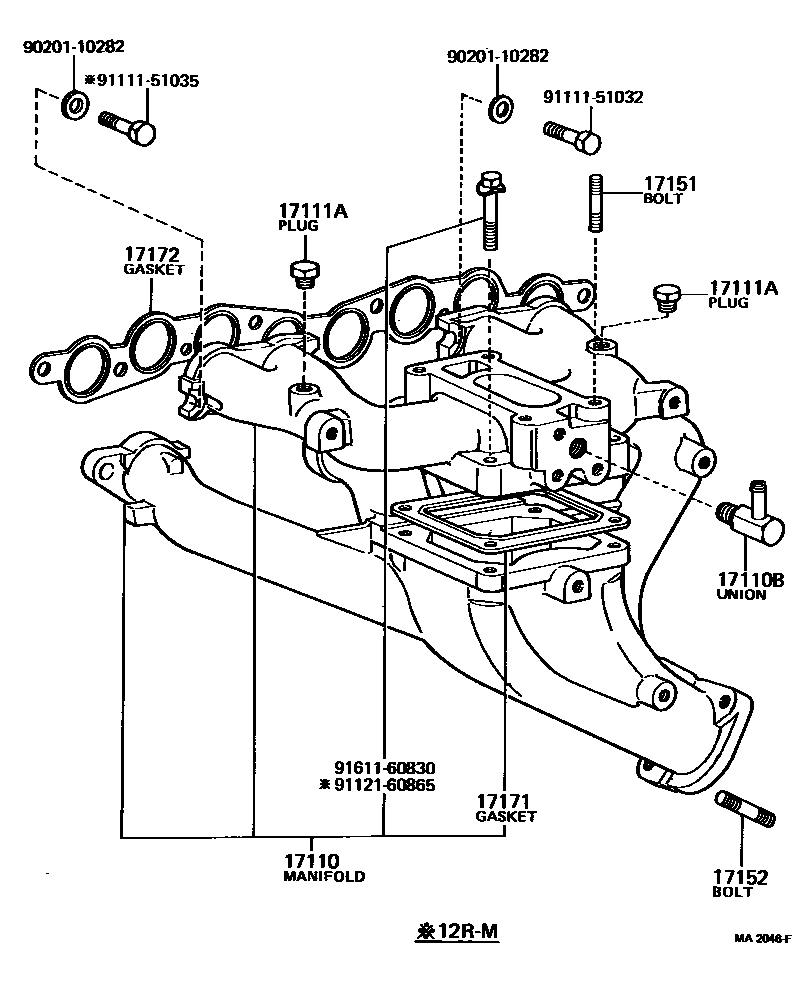 90201-10282
※91111-51035

90201-10282
91111-51032

17151
BOLT

17111A
PLUG

17172
GASKET

17111A
PLUG

17110B
UNION

91611-60830
※91121-60865

17171
GASKET

17110
MANIFOLD

17152
BOLT

※12R-M

MA 2046-F