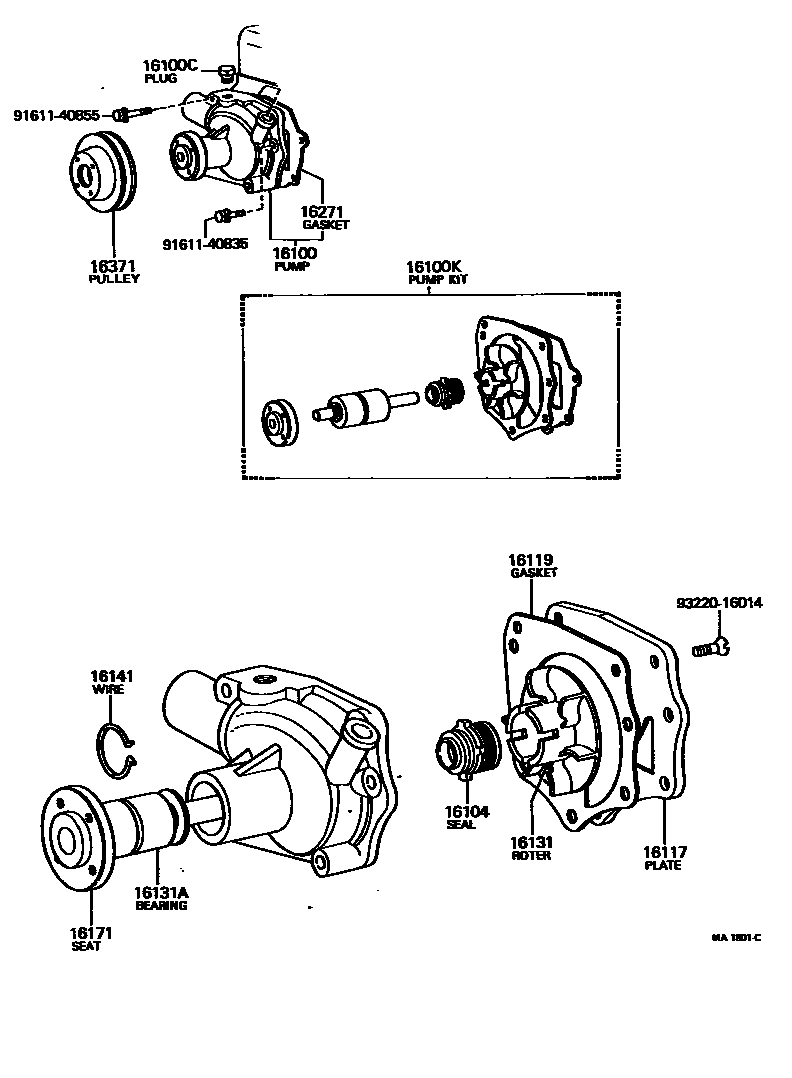 16100C
PLUG

91611-40855

16271
GASKET

91611-40835

16100
PUMP

16371
PULLEY

16100K
PUMP KIT

16119
GASKET

93220-16014

16141
WIRE

16104
SEAL

16131
ROTER

16117
PLATE

16131A
BEARING

16171
SEAT

MA 1801-C