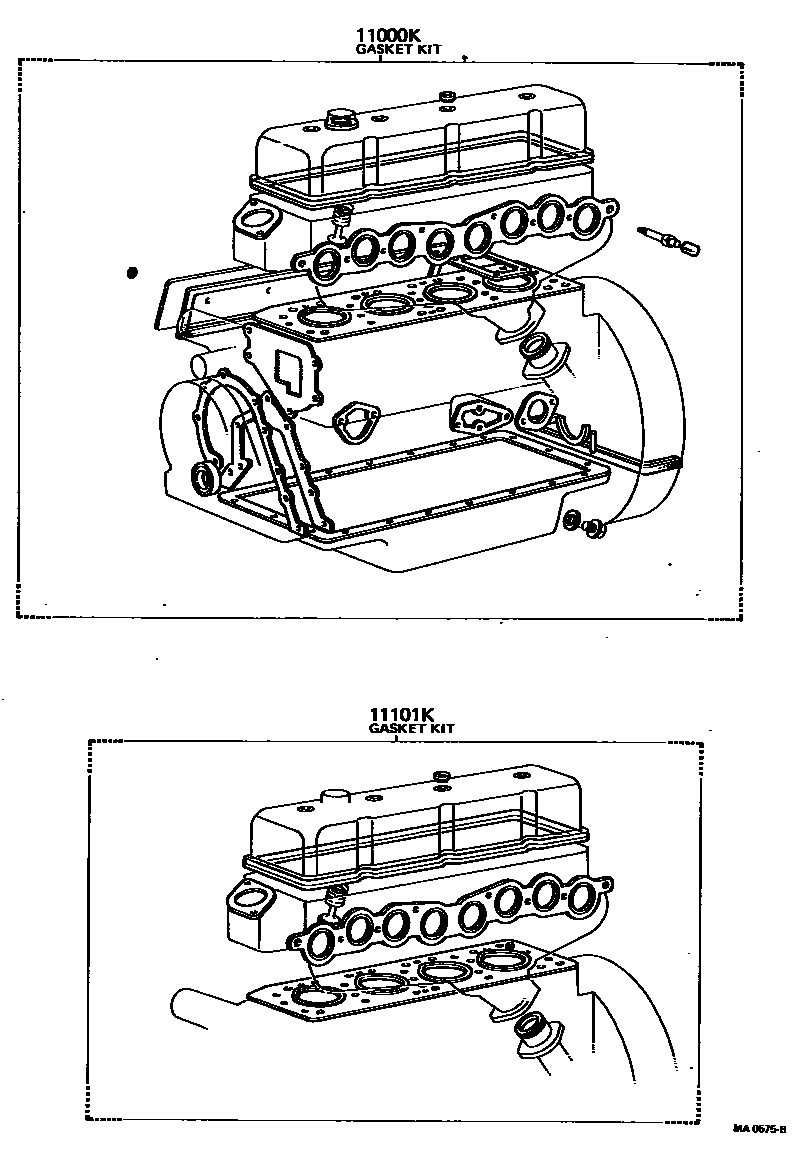 11000K
GASKET KIT

11101K
GASKET KIT

MA 0675-B