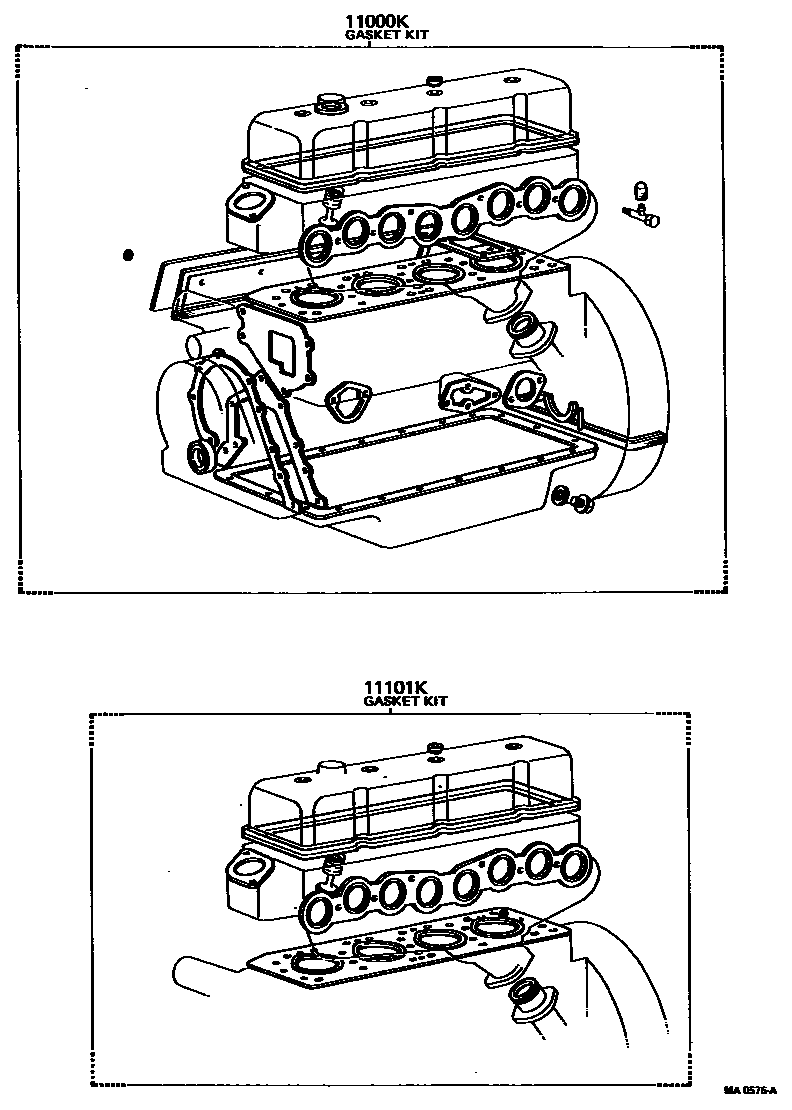 11000K
GASKET KIT

11101K
GASKET KIT

MA 0576-A