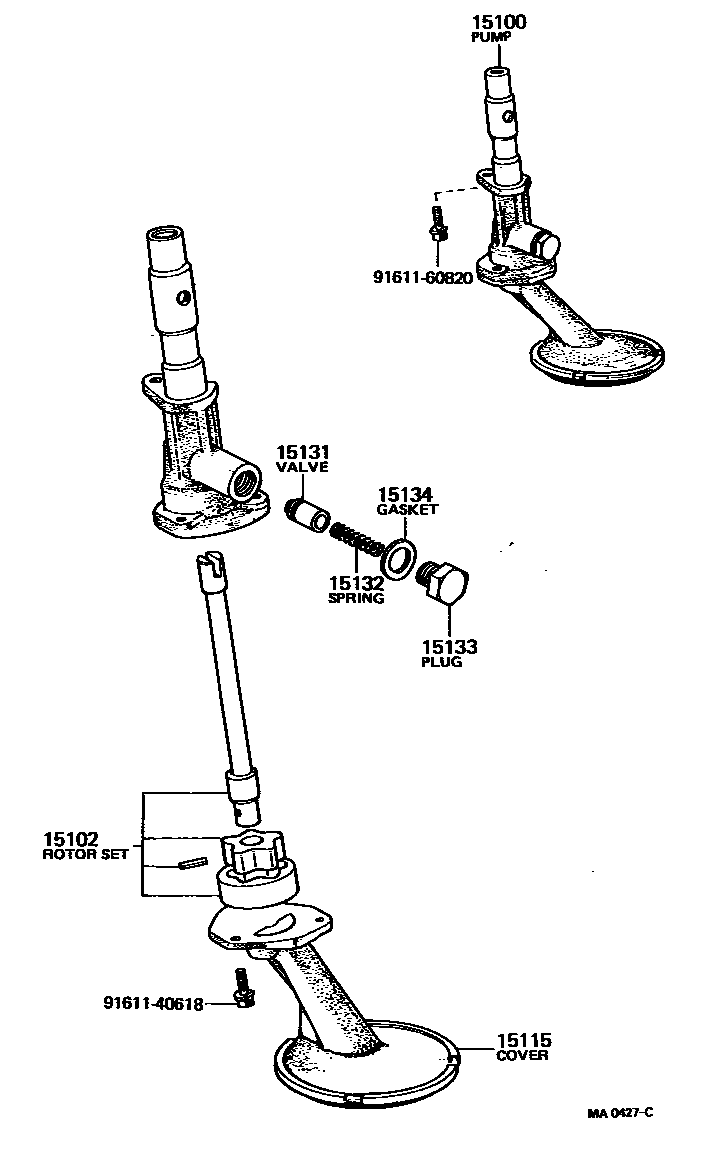 15100
PUMP

91611-60820

15131
VALVE

15134
GASKET

15132
SPRING

15133
PLUG

15102
ROTOR SET

91611-40618

15115
COVER

MA 0427-C