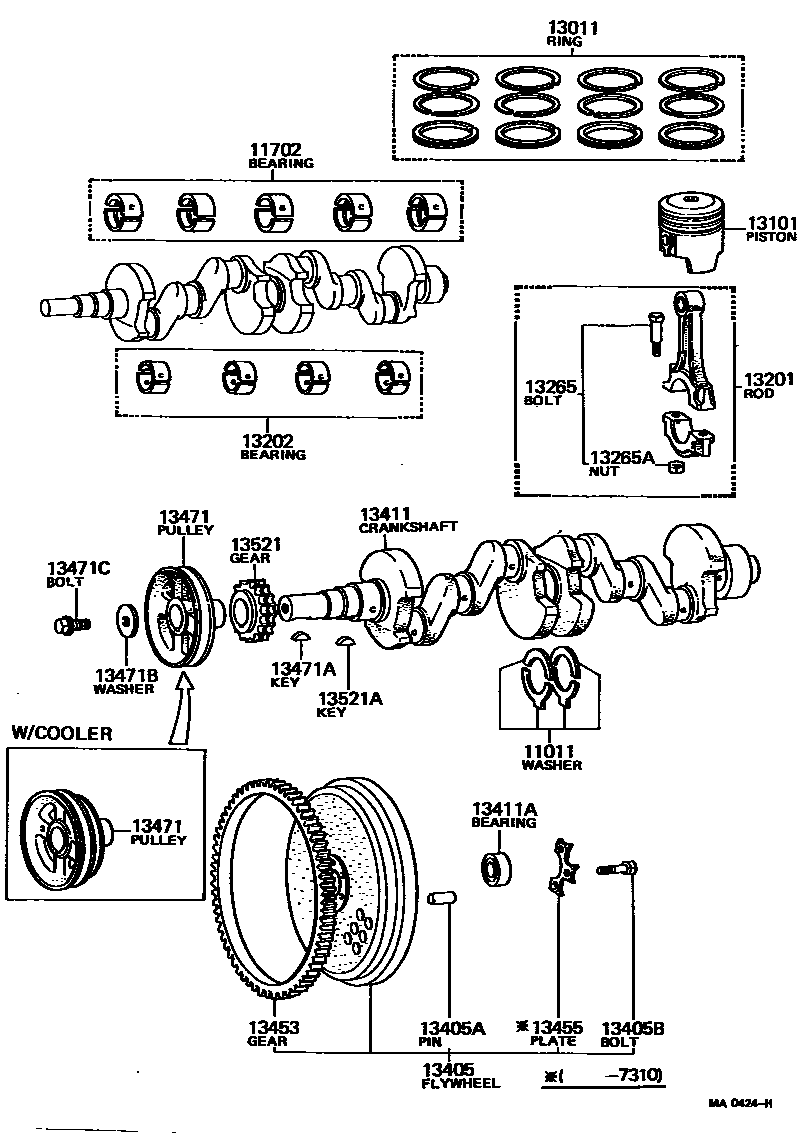 13011
RING

11702
BEARING

13101
PISTON

13265
BOLT

13201
ROD

13265A
NUT

13202
BEARING

13471
PULLEY

13521
GEAR

13411
CRANKSHAFT

13471C
BOLT

13471B
WASHER

13471A
KEY

13521A
KEY

11011
WASHER

W/COOLER

13471
PULLEY

13411A
BEARING

13453
GEAR

13405A
PIN

※13455
PLATE

13405B
BOLT

13405
FLYWHEEL

※(  -7310)

MA 0424-H