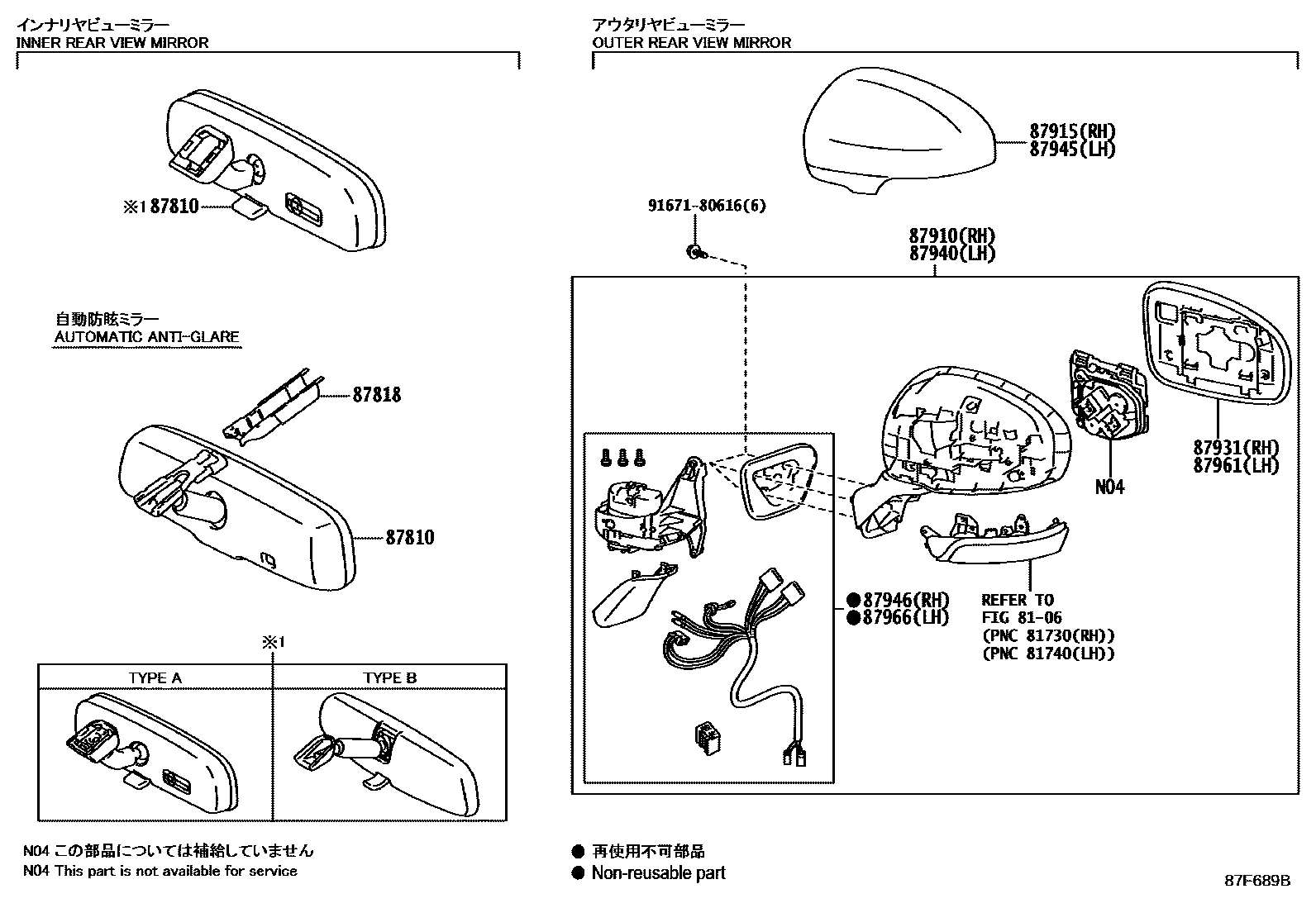 インナリヤビューミラー
INNER REAR VIEW MIRROR

※1 87810

自動防眩ミラー
AUTOMATIC ANTI-GLARE

87818

87810

※1

| TYPE A | TYPE B |
|---|---|
| | |

N04 この部品については補給していません
N04 This part is not available for service

アウタリヤビューミラー
OUTER REAR VIEW MIRROR

87915(RH)
87945(LH)

91671-80616(6)

87910(RH)
87940(LH)

87931(RH)
87961(LH)

N04

●87946(RH)
●87966(LH)

REFER TO
FIG 81-06
(PNC 81730(RH))
(PNC 81740(LH))

● 再使用不可部品
● Non-reusable part

87F689B