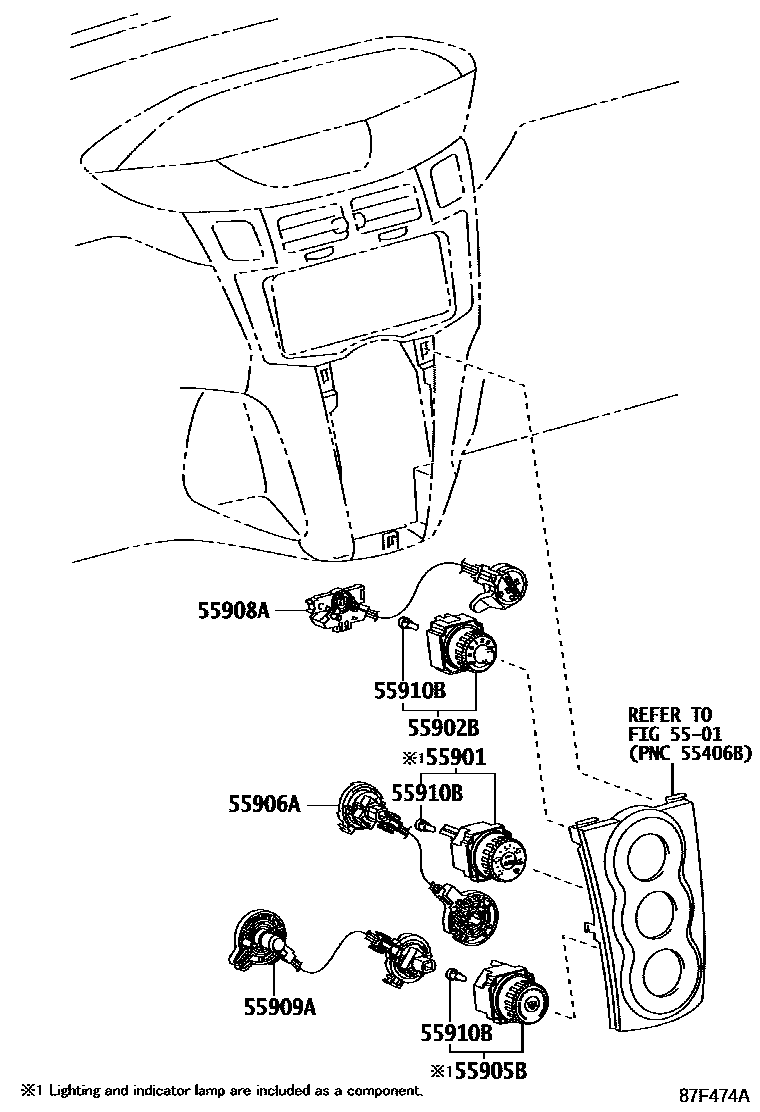 55908A

55910B

55902B

REFER TO FIG 55-01 (PNC 55406B)

※1 55901

55906A

55910B

55909A

55910B

※1 55905B

※1 Lighting and indicator lamp are included as a component.

87F474A