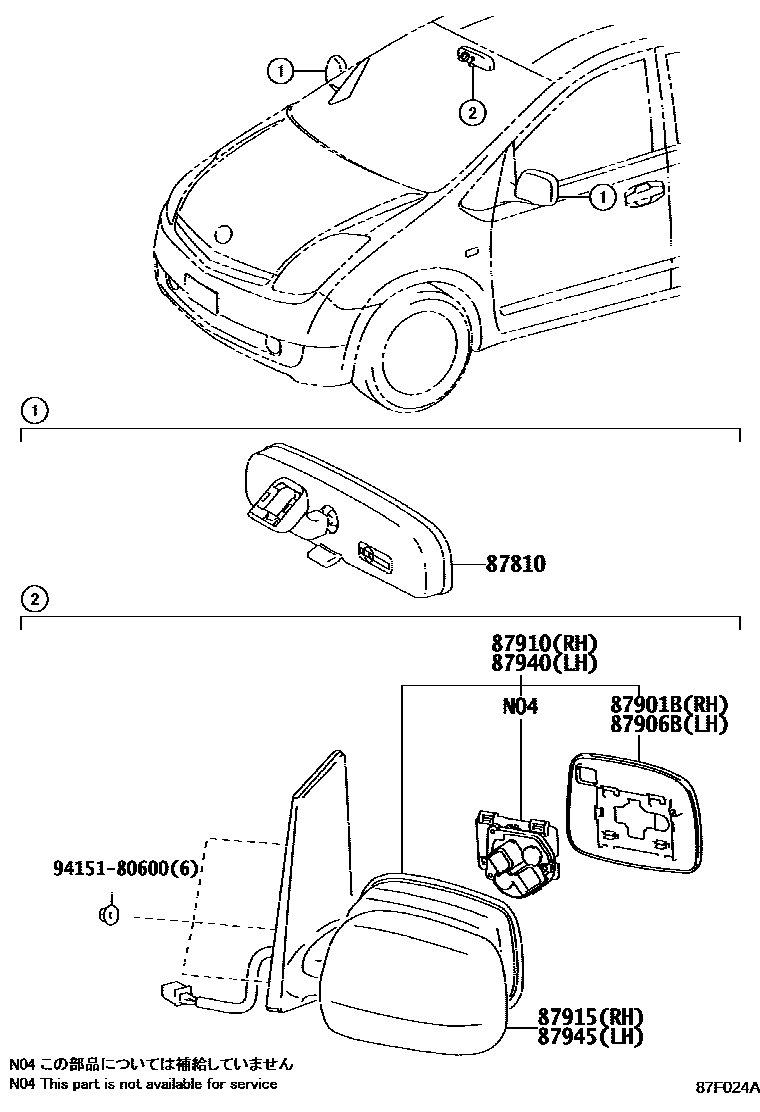 1

2

1

1

87810

2

87910(RH)
87940(LH)

N04

87901B(RH)
87906B(LH)

94151-80600(6)

87915(RH)
87945(LH)

N04 この部品については補給していません
N04 This part is not available for service

87F024A