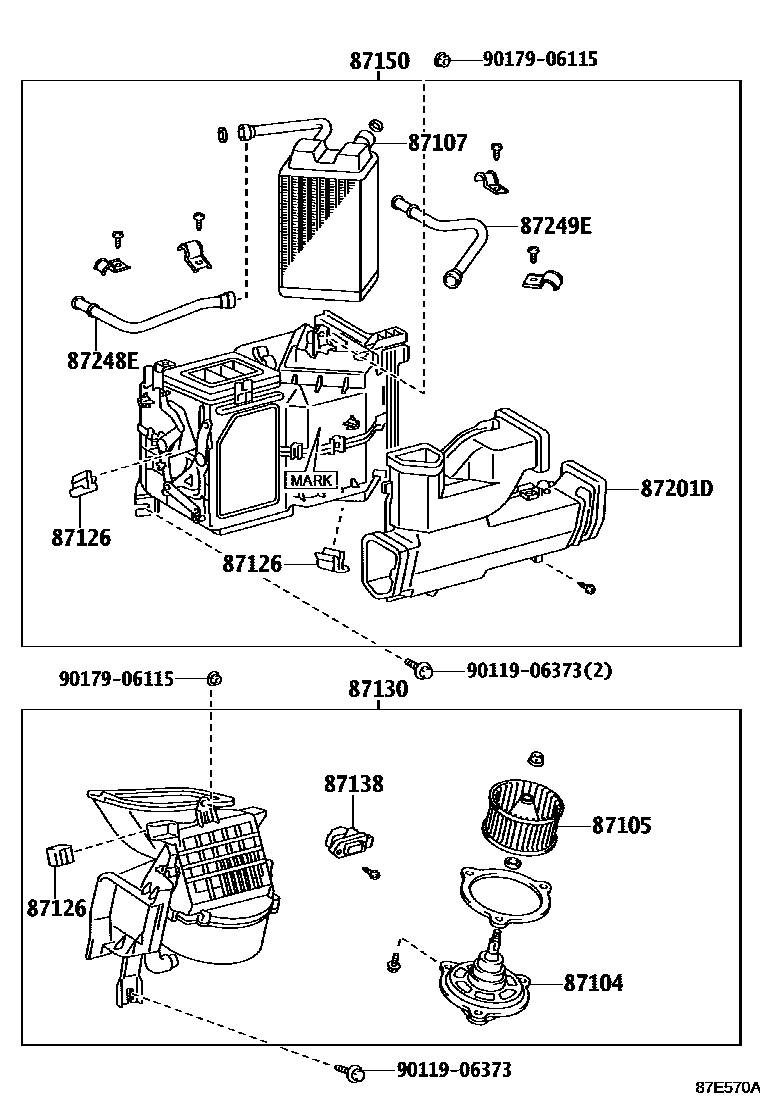 87150
90179-06115
87107
87249E
87248E
MARK
87201D
87126
87126
90119-06373(2)
90179-06115
87130
87138
87105
87126
87104
90119-06373
87E570A