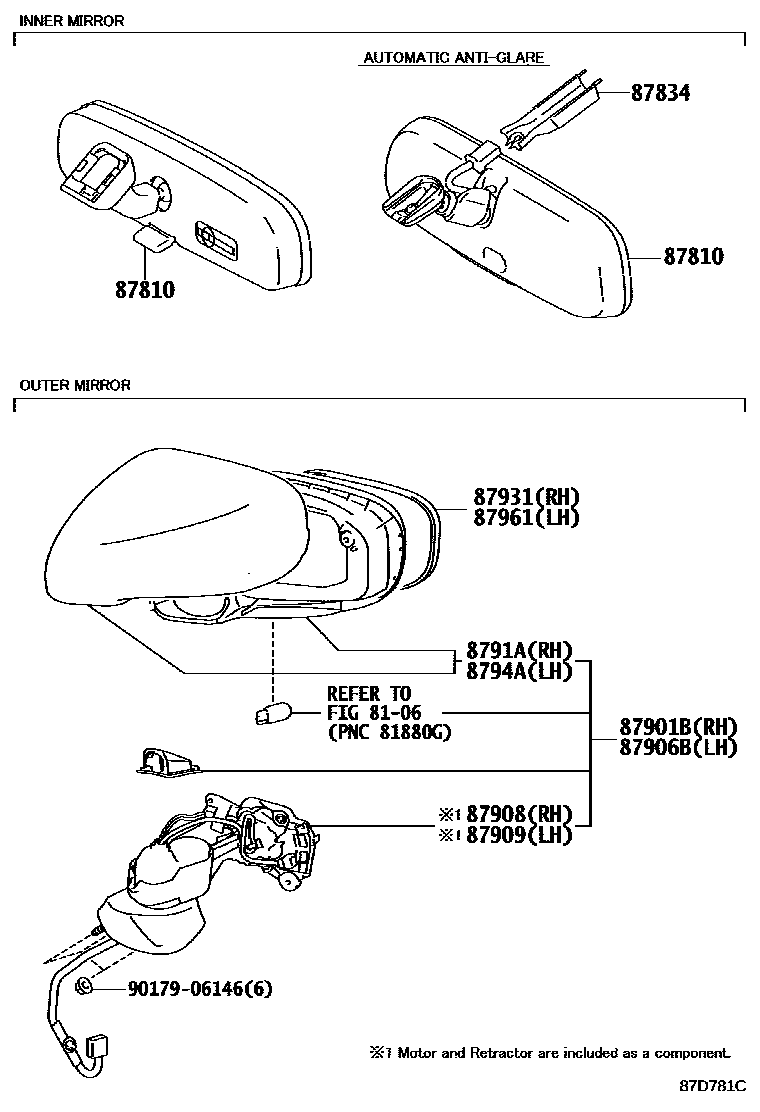 INNER MIRROR

AUTOMATIC ANTI-GLARE

87834

87810

87810

OUTER MIRROR

87931(RH)
87961(LH)

8791A(RH)
8794A(LH)

REFER TO
FIG 81-06
(PNC 81880G)

87901B(RH)
87906B(LH)

※1 87908(RH)
※1 87909(LH)

90179-06146(6)

※1 Motor and Retractor are included as a component.

87D781C