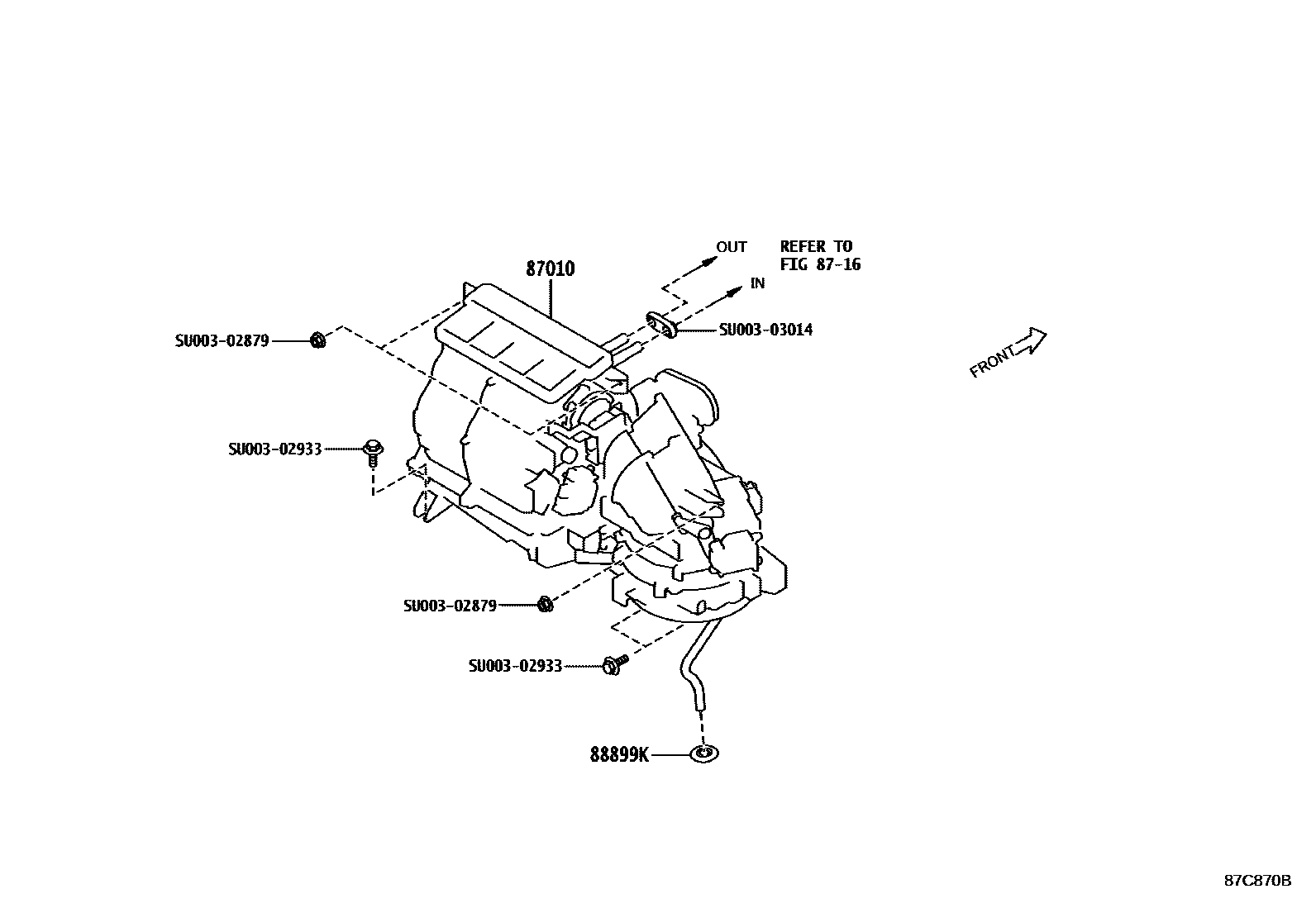 87010

OUT

REFER TO
FIG 87-16

IN

SU003-02879

SU003-03014

FRONT

SU003-02933

SU003-02879

SU003-02933

88899K

87C870B