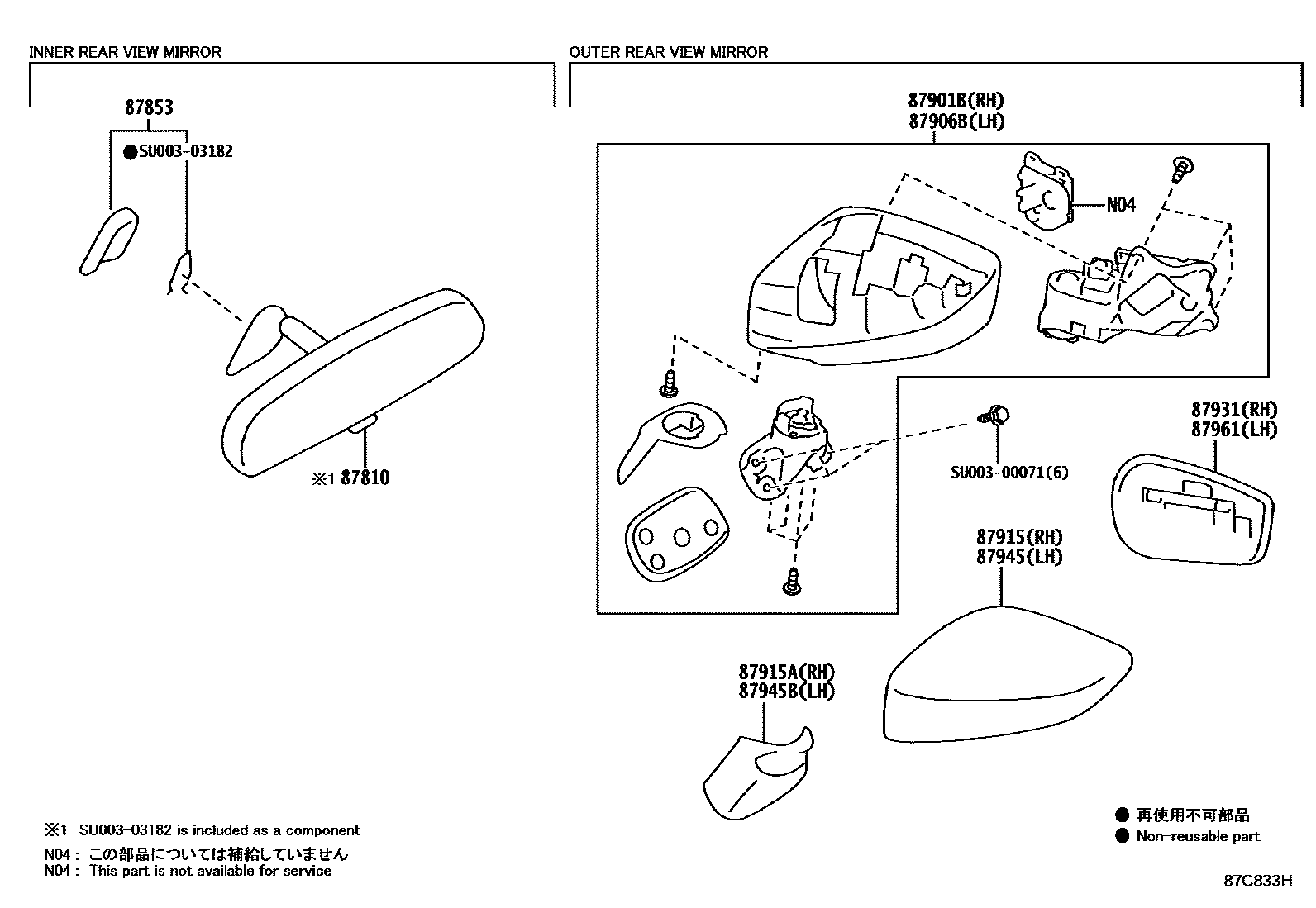 INNER REAR VIEW MIRROR

87853

●SU003-03182

※1 87810

OUTER REAR VIEW MIRROR

87901B(RH)
87906B(LH)

N04

SU003-00071(6)

87931(RH)
87961(LH)

87915(RH)
87945(LH)

87915A(RH)
87945B(LH)

※1 SU003-03182 is included as a component
N04 : この部品については補給していません
N04 : This part is not available for service

● 再使用不可部品
● Non-reusable part

87C833H