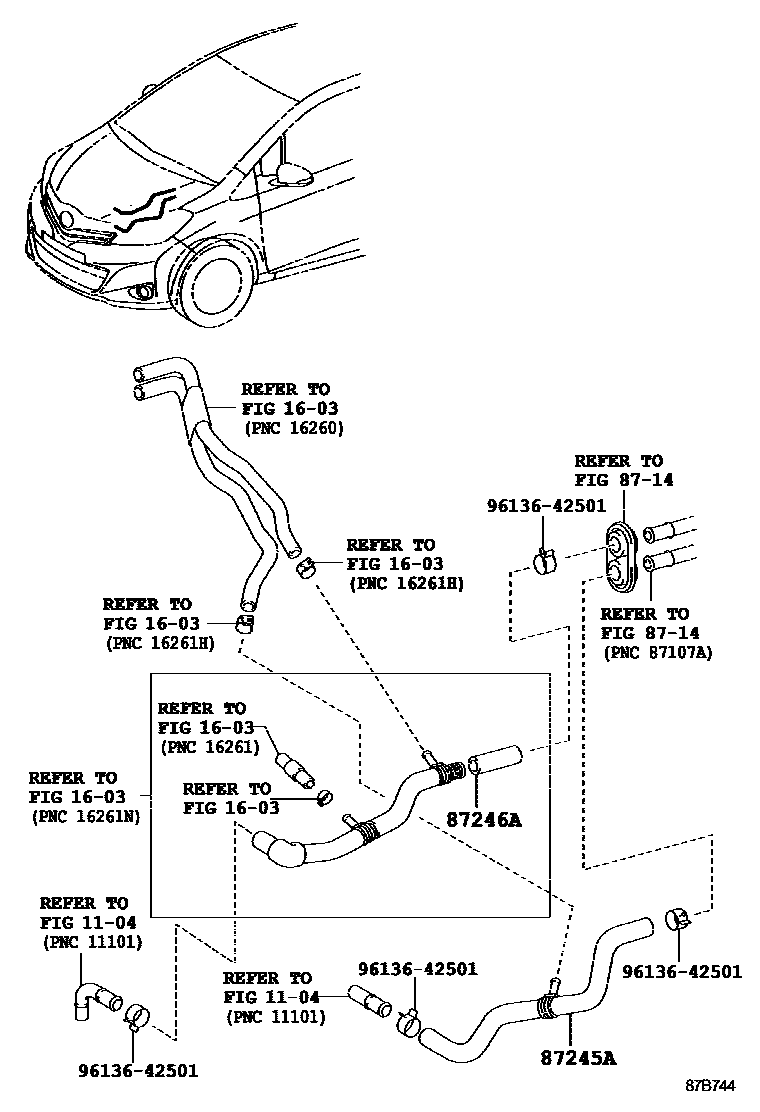 REFER TO
FIG 16-03
(PNC 16260)

REFER TO
FIG 87-14

96136-42501

REFER TO
FIG 16-03
(PNC 16261H)

REFER TO
FIG 16-03
(PNC 16261H)

REFER TO
FIG 87-14
(PNC 87107A)

REFER TO
FIG 16-03
(PNC 16261)

REFER TO
FIG 16-03
(PNC 16261N)

REFER TO
FIG 16-03

87246A

REFER TO
FIG 11-04
(PNC 11101)

REFER TO
FIG 11-04
(PNC 11101)

96136-42501

96136-42501

96136-42501

87245A

87B744