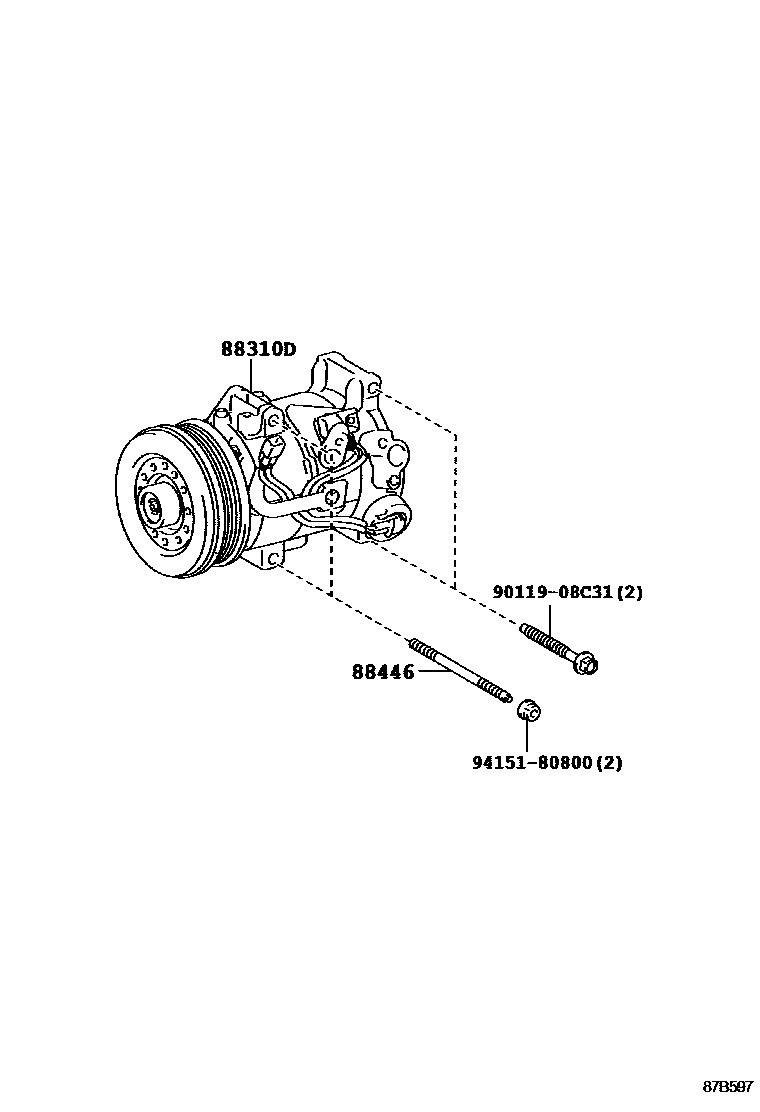 88310D

90119-08C31(2)

88446

94151-80800(2)

87B597