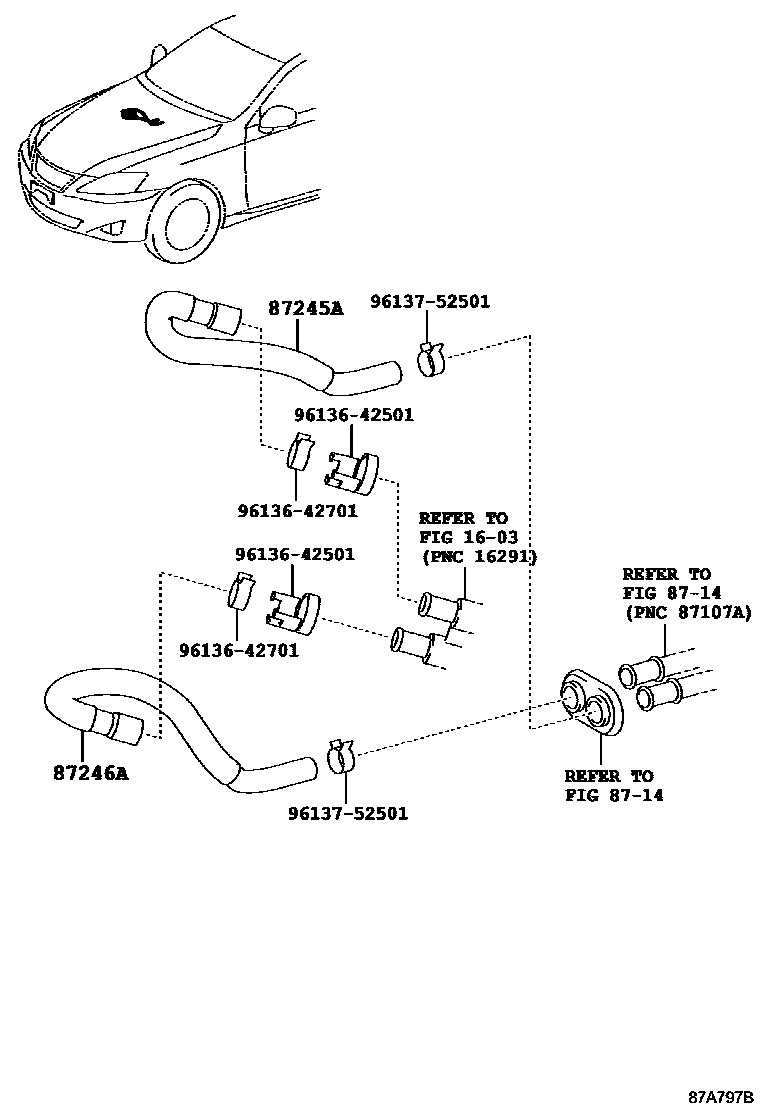 87245A
96137-52501
96136-42501
96136-42701
REFER TO
FIG 16-03
(PNC 16291)
96136-42501
96136-42701
REFER TO
FIG 87-14
(PNC 87107A)
87246A
96137-52501
REFER TO
FIG 87-14
87A797B