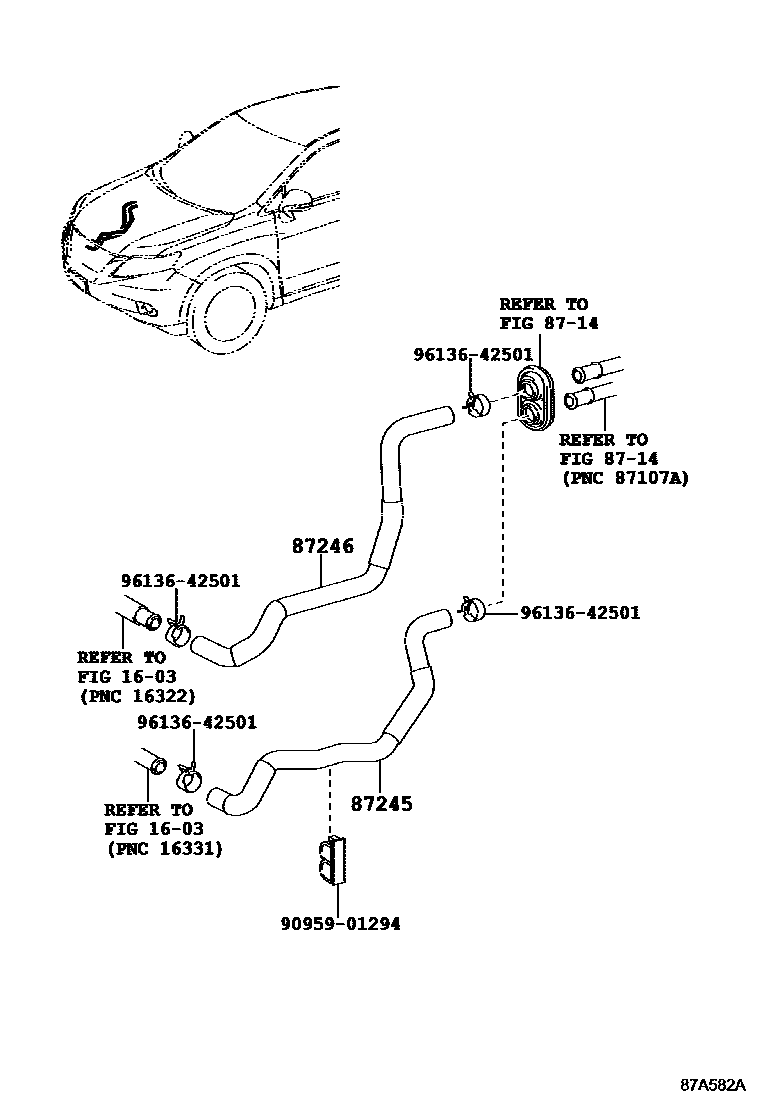 REFER TO
FIG 87-14

96136-42501

REFER TO
FIG 87-14
(PNC 87107A)

87246

96136-42501

96136-42501

REFER TO
FIG 16-03
(PNC 16322)

96136-42501

REFER TO
FIG 16-03
(PNC 16331)

87245

90959-01294

87A582A