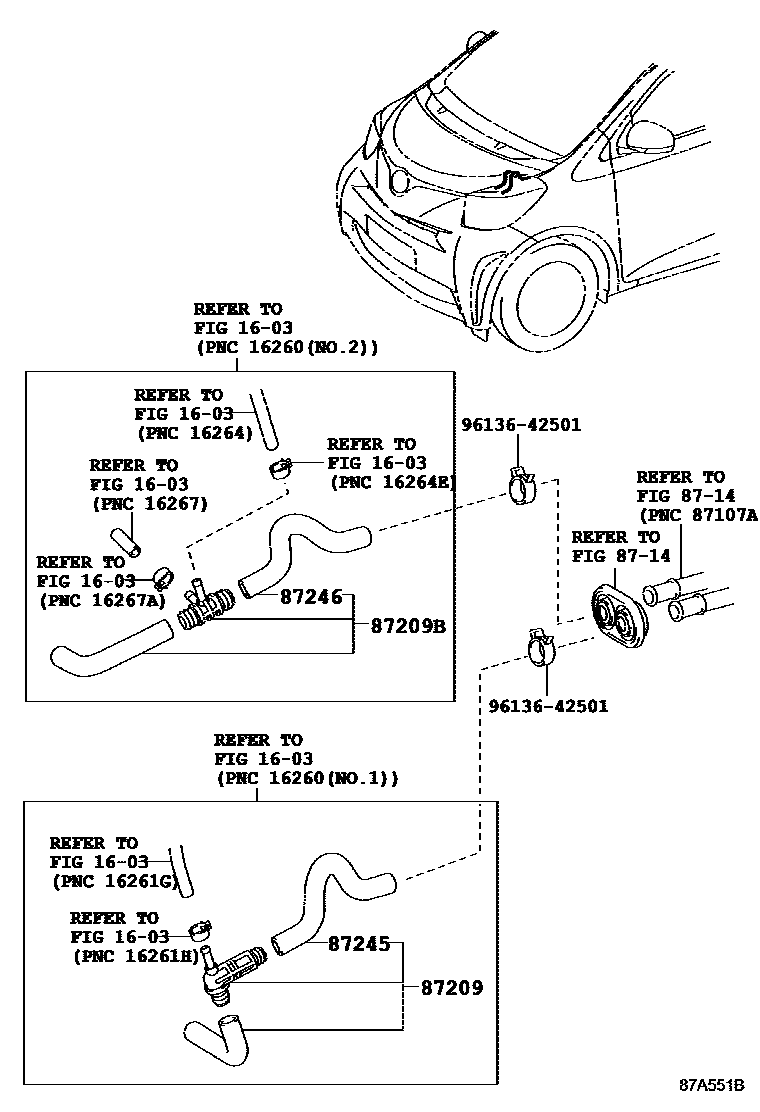 REFER TO
FIG 16-03
(PNC 16260(NO.2))

REFER TO
FIG 16-03
(PNC 16264)

REFER TO
FIG 16-03
(PNC 16264E)

REFER TO
FIG 16-03
(PNC 16267)

REFER TO
FIG 16-03
(PNC 16267A)

87246

87209B

96136-42501

REFER TO
FIG 87-14
(PNC 87107A

REFER TO
FIG 87-14

96136-42501

REFER TO
FIG 16-03
(PNC 16260(NO.1))

REFER TO
FIG 16-03
(PNC 16261G)

REFER TO
FIG 16-03
(PNC 16261H)

87245

87209

87A551B