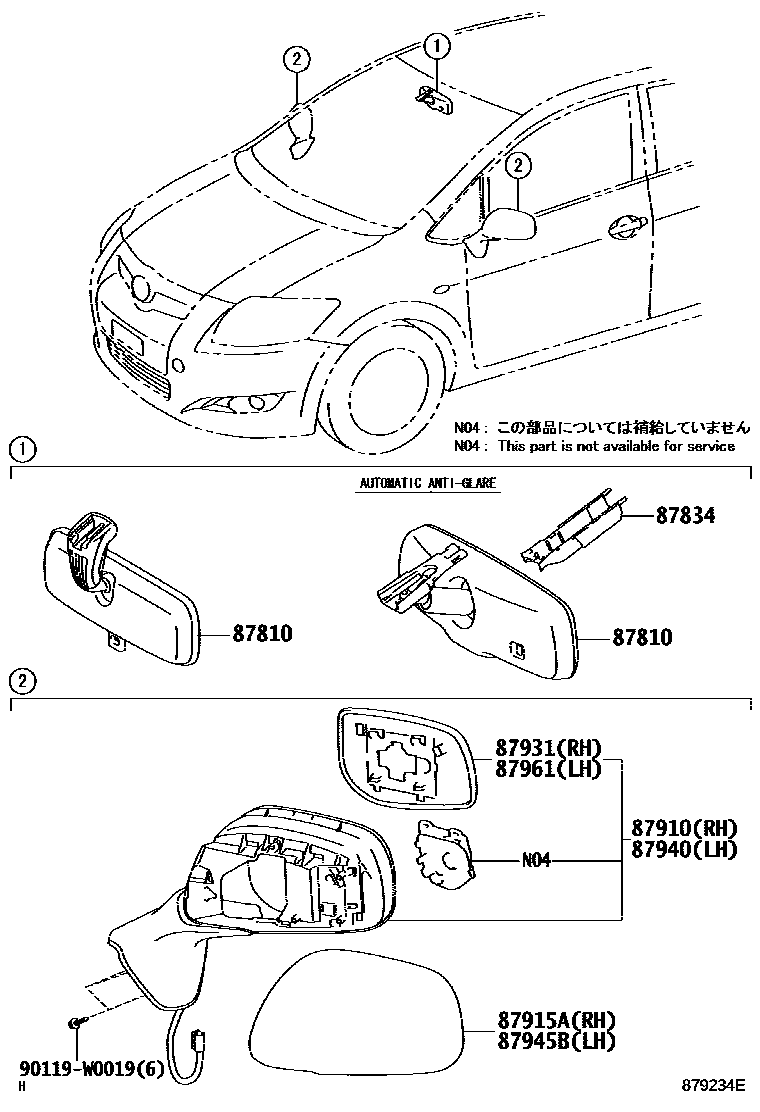 2
1
2

N04 : この部品については補給していません
N04 : This part is not available for service

1

AUTOMATIC ANTI-GLARE

87834
87810
87810

2

87931(RH)
87961(LH)
87910(RH)
87940(LH)
N04
87915A(RH)
87945B(LH)
90119-W0019(6)
H
879234E