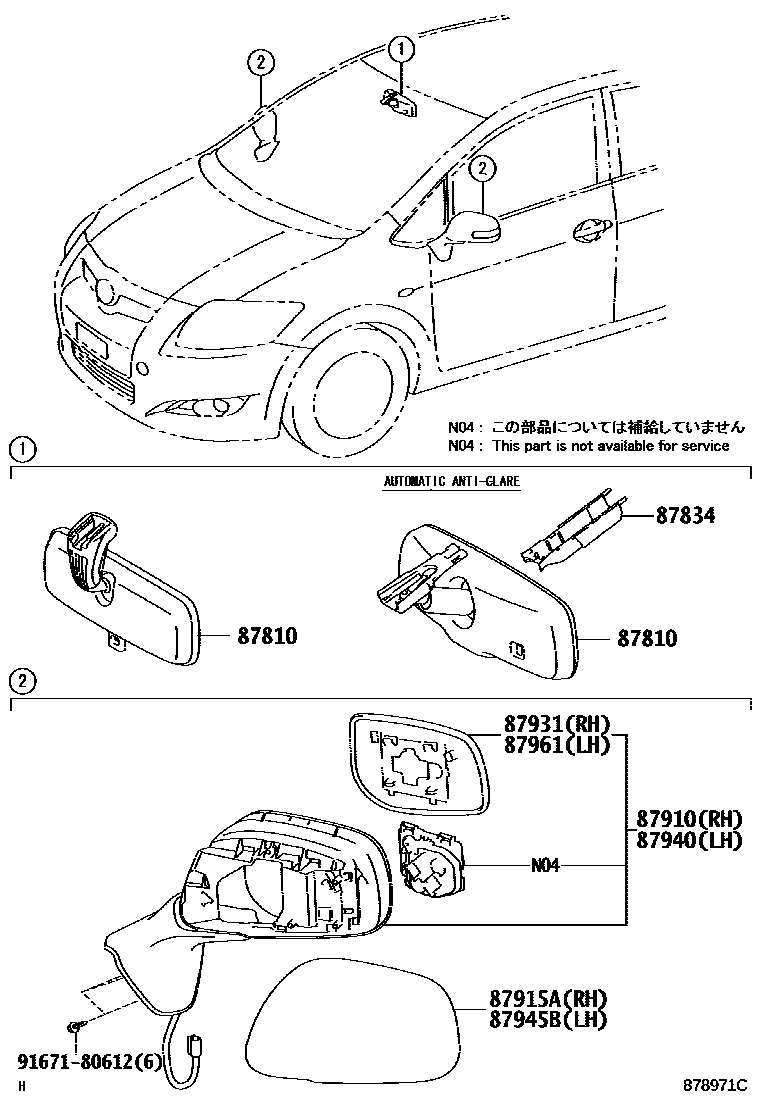 2
1
2

N04 : この部品については補給していません
N04 : This part is not available for service

1

AUTOMATIC ANTI-GLARE

87834

87810

87810

2

87931(RH)
87961(LH)

87910(RH)
87940(LH)

N04

87915A(RH)
87945B(LH)

91671-80612(6)

H

878971C